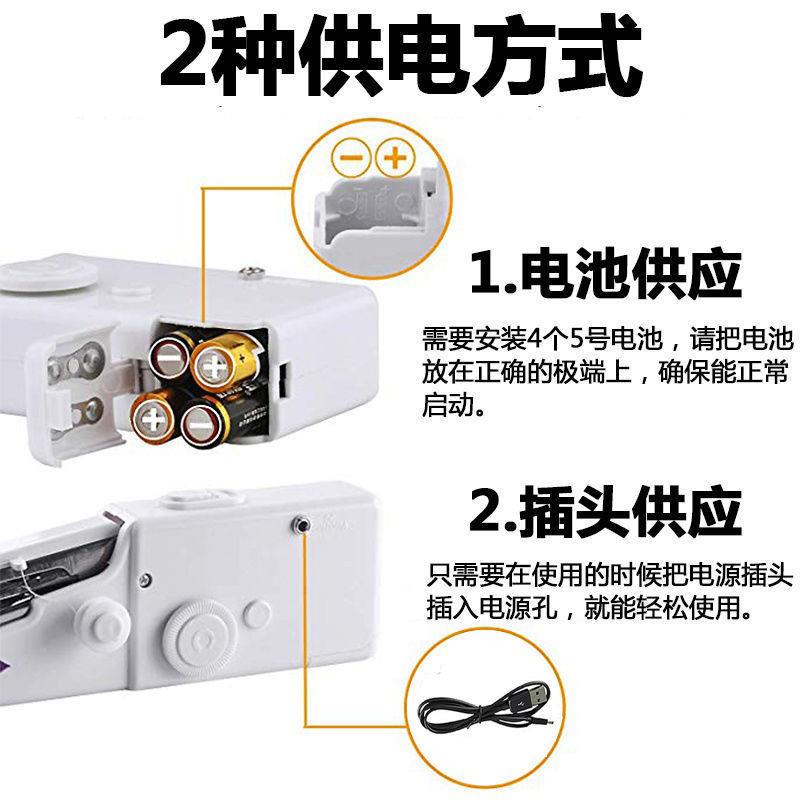 2种供电方式

− +

1.电池供应

需要安装4个5号电池，请把电池放在正确的极端上，确保能正常启动。

2.插头供应

只需要在使用的时候把电源插头插入电源孔，就能轻松使用。