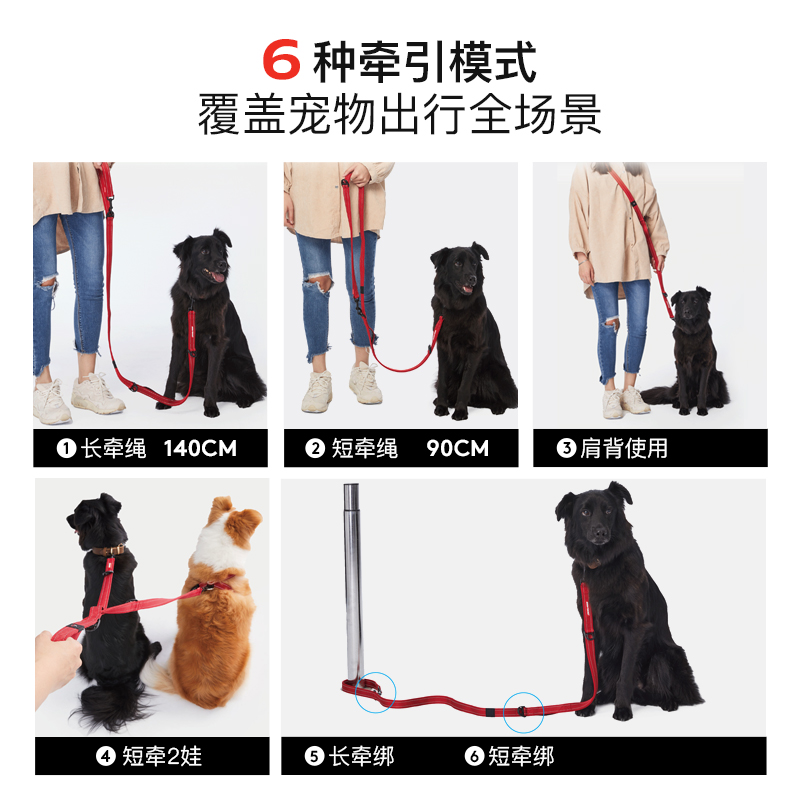 6 种牵引模式
覆盖宠物出行全场景

❶ 长牵绳 140CM

❷ 短牵绳 90CM

❸ 肩背使用

❹ 短牵2娃

❺ 长牵绑

❻ 短牵绑