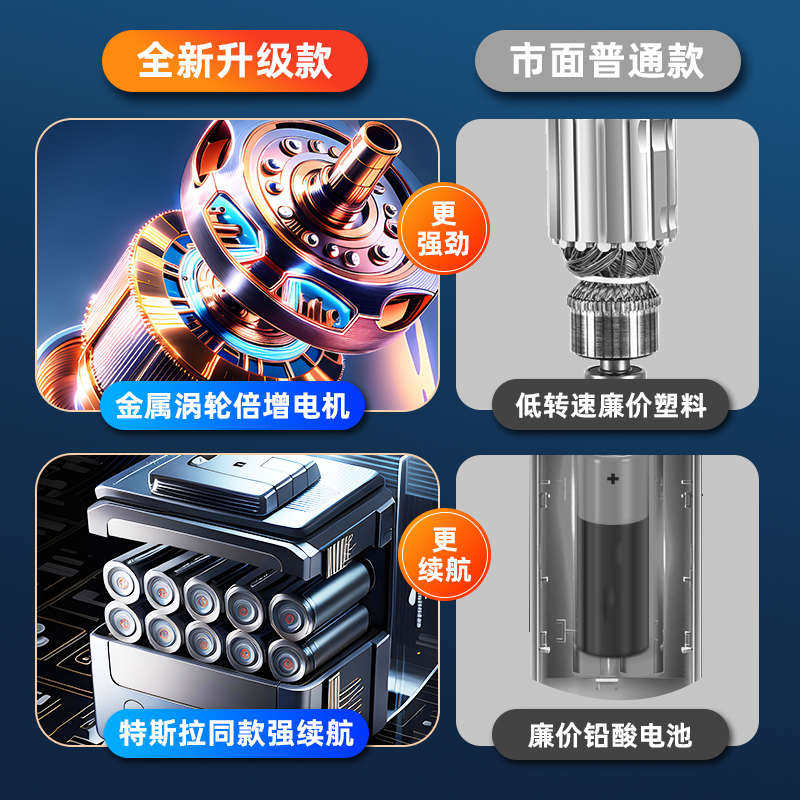 全新升级款

市面普通款

更强劲

金属涡轮倍增电机

低转速廉价塑料

更续航

特斯拉同款强续航

廉价铅酸电池