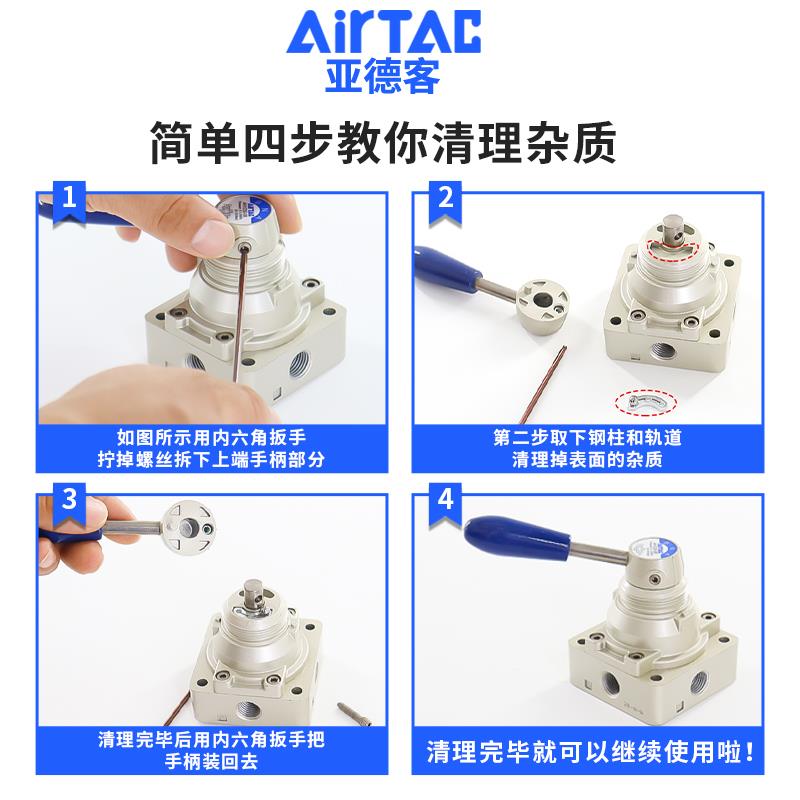 AirTAC
亚德客

简单四步教你清理杂质

1
如图所示用内六角扳手
拧掉螺丝拆下上端手柄部分

2
第二步取下钢柱和轨道
清理掉表面的杂质

3
清理完毕后用内六角扳手把
手柄装回去

4
清理完毕就可以继续使用啦！