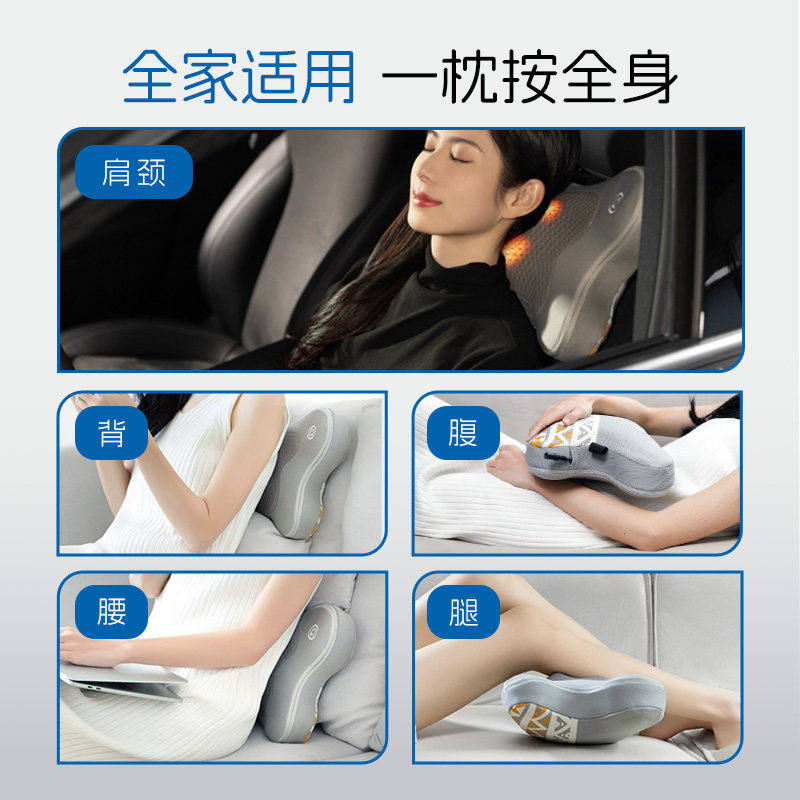 全家适用 一枕按全身

肩颈

背

腹

腰

腿