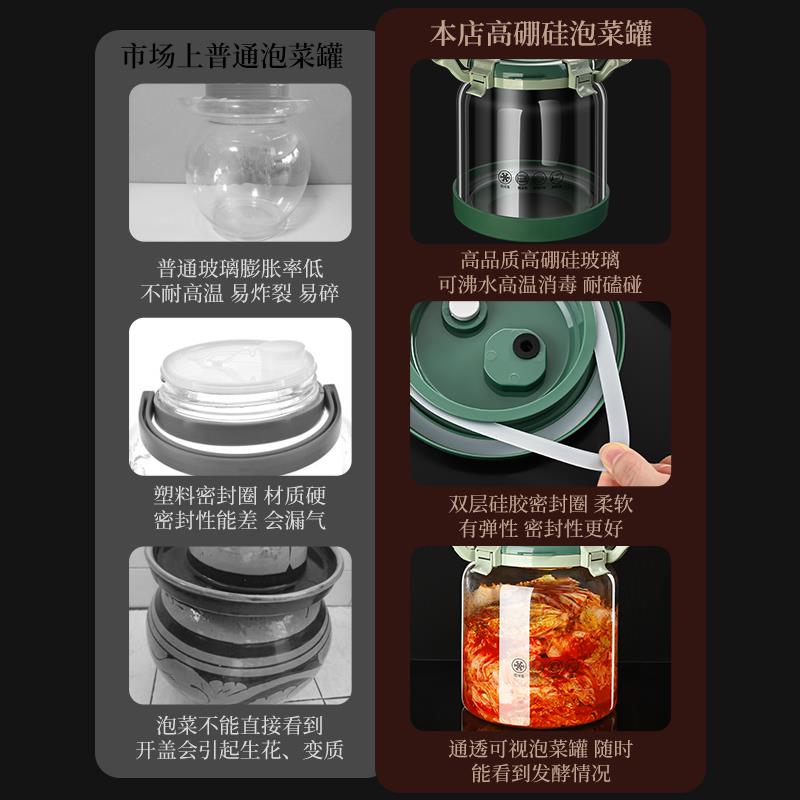 市场上普通泡菜罐

普通玻璃膨胀率低
不耐高温 易炸裂 易碎

塑料密封圈 材质硬
密封性能差 会漏气

泡菜不能直接看到
开盖会引起生花、变质

本店高硼硅泡菜罐

高品质高硼硅玻璃
可沸水高温消毒 耐磕碰

双层硅胶密封圈 柔软
有弹性 密封性更好

通透可视泡菜罐 随时
能看到发酵情况