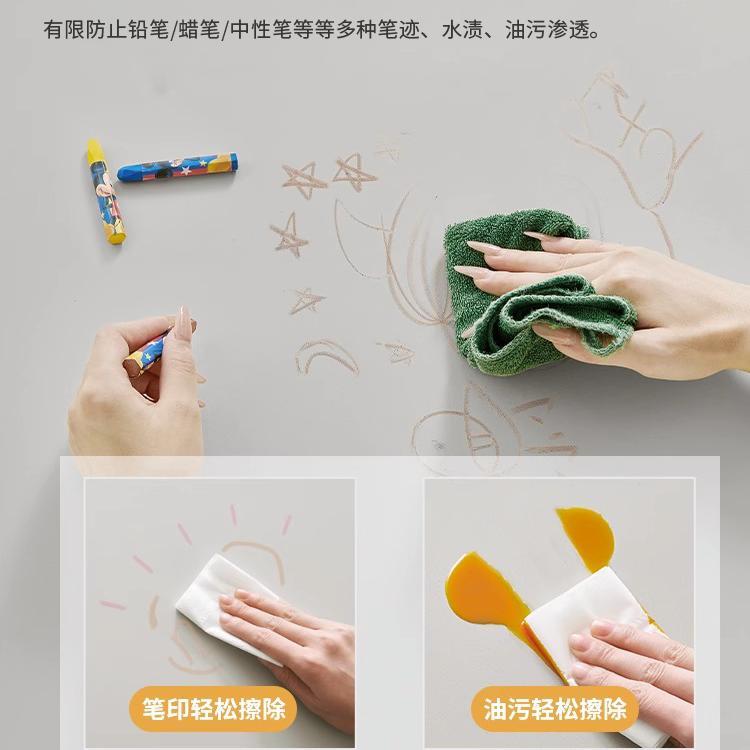 有限防止铅笔/蜡笔/中性笔等等多种笔迹、水渍、油污渗透。

笔印轻松擦除

油污轻松擦除