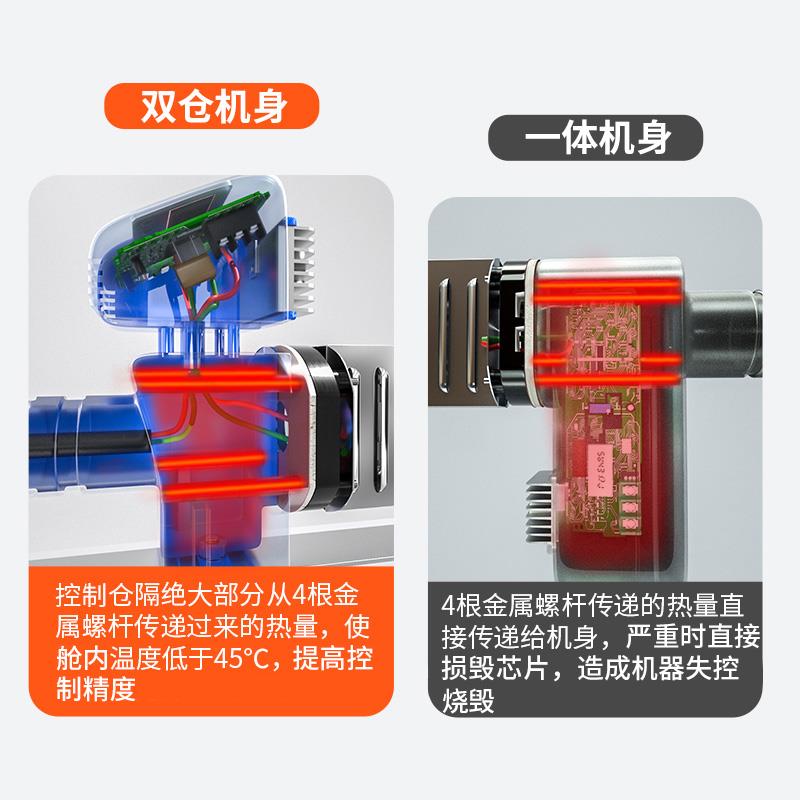 双仓机身

控制仓隔绝大部分从4根金属螺杆传递过来的热量，使舱内温度低于45°C，提高控制精度

一体机身

4根金属螺杆传递的热量直接传递给机身，严重时直接损毁芯片，造成机器失控烧毁