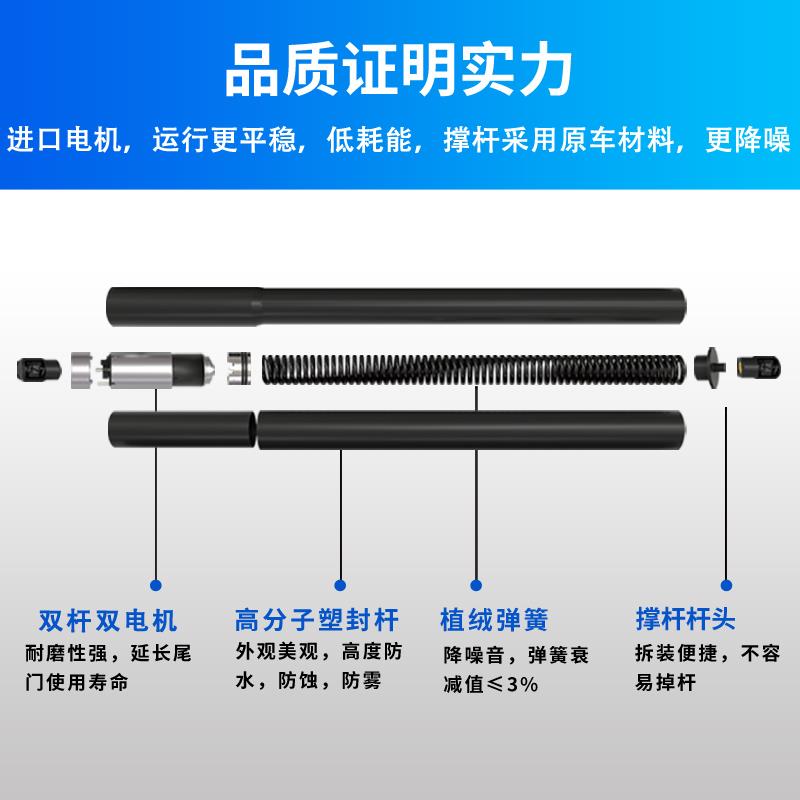 品质证明实力

进口电机，运行更平稳，低耗能，撑杆采用原车材料，更降噪

双杆双电机
耐磨性强，延长尾门使用寿命

高分子塑封杆
外观美观，高度防水，防蚀，防雾

植绒弹簧
降噪音，弹簧衰减值≤3%

撑杆杆头
拆装便捷，不容易掉杆