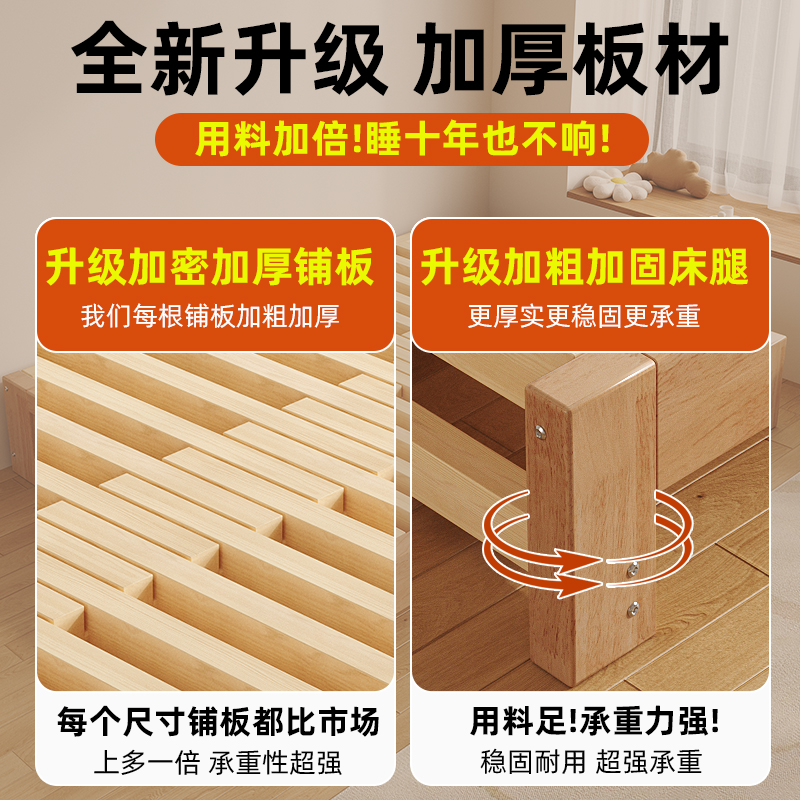 全新升级 加厚板材

用料加倍!睡十年也不响!

升级加密加厚铺板

我们每根铺板加粗加厚

每个尺寸铺板都比市场

上多一倍 承重性超强

升级加粗加固床腿

更厚实更稳固更承重

用料足!承重力强!

稳固耐用 超强承重