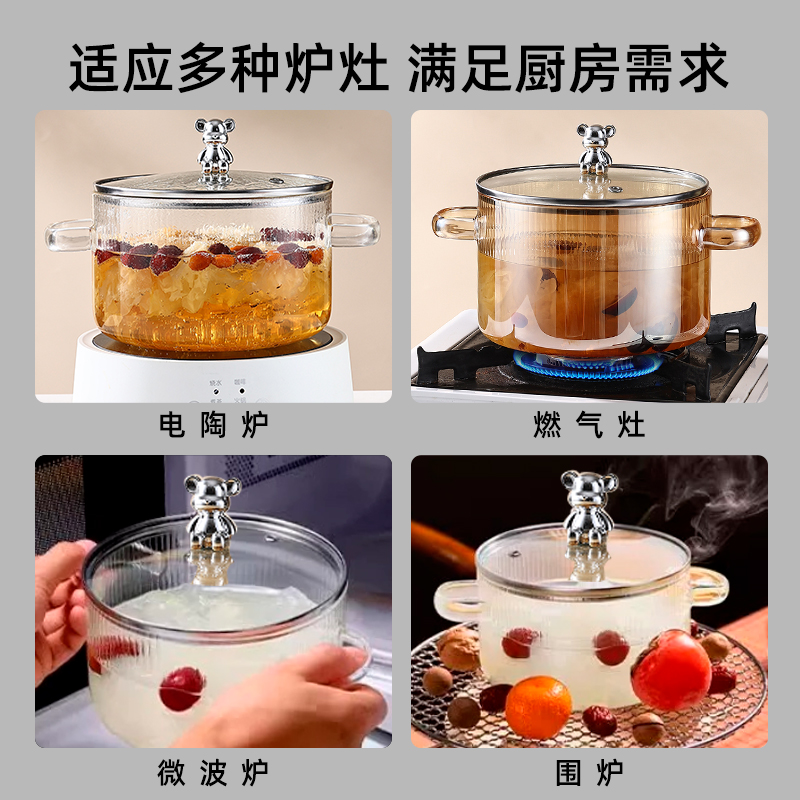 适应多种炉灶 满足厨房需求

电陶炉

燃气灶

微波炉

围炉