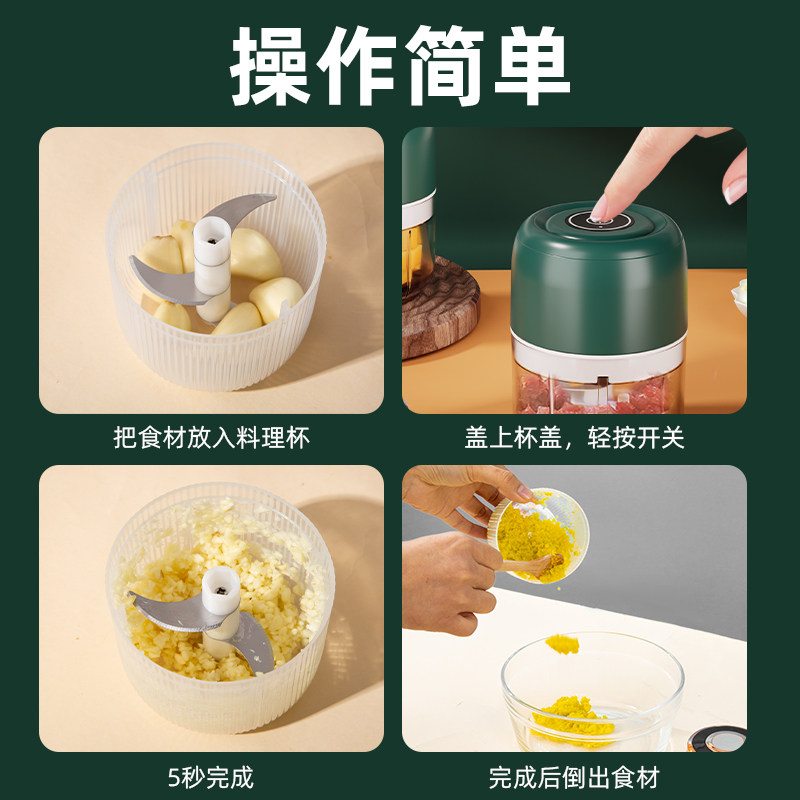 操作简单

把食材放入料理杯

盖上杯盖，轻按开关

5秒完成

完成后倒出食材