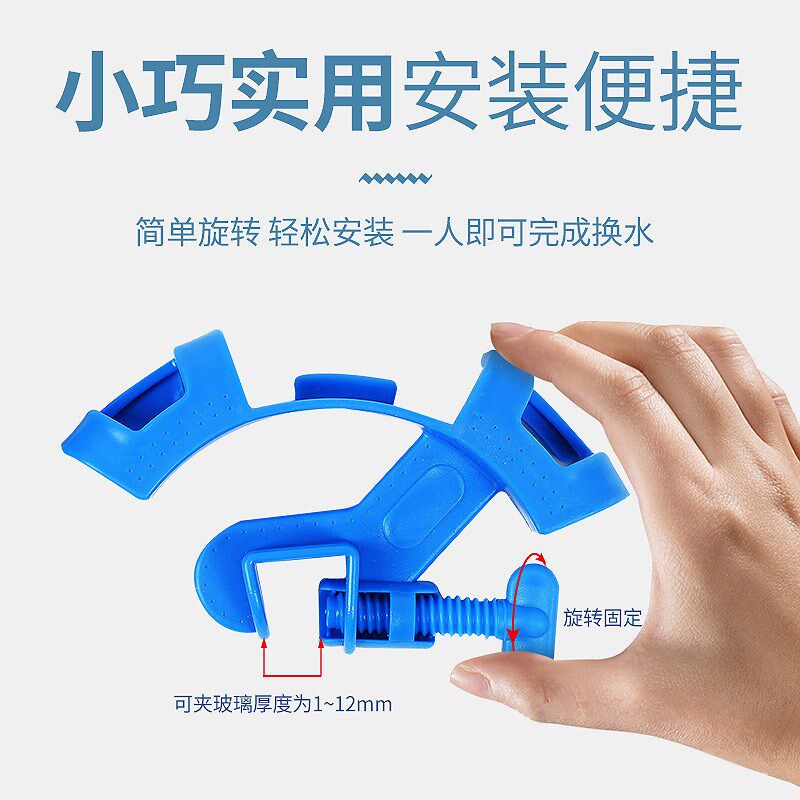 小巧实用安装便捷

简单旋转 轻松安装 一人即可完成换水

旋转固定

可夹玻璃厚度为1~12mm