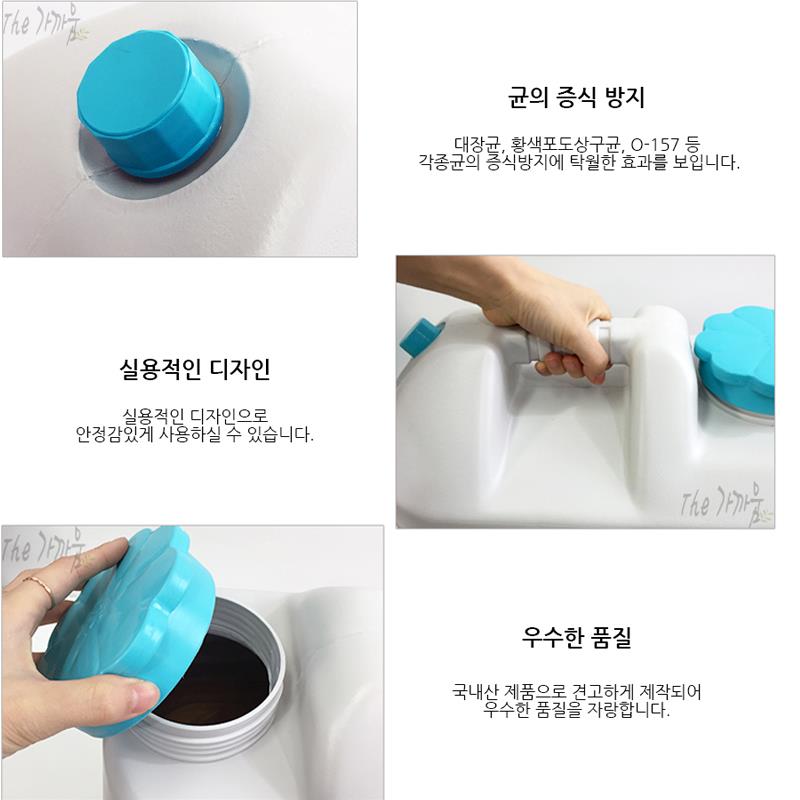 The 가까움

균의 증식 방지

대장균, 황색포도상구균, O-157 등
각종균의 증식방지에 탁월한 효과를 보입니다.

실용적인 디자인

실용적인 디자인으로
안정감있게 사용하실 수 있습니다.

The 가까움

The 가까움

우수한 품질

국내산 제품으로 견고하게 제작되어
우수한 품질을 자랑합니다.