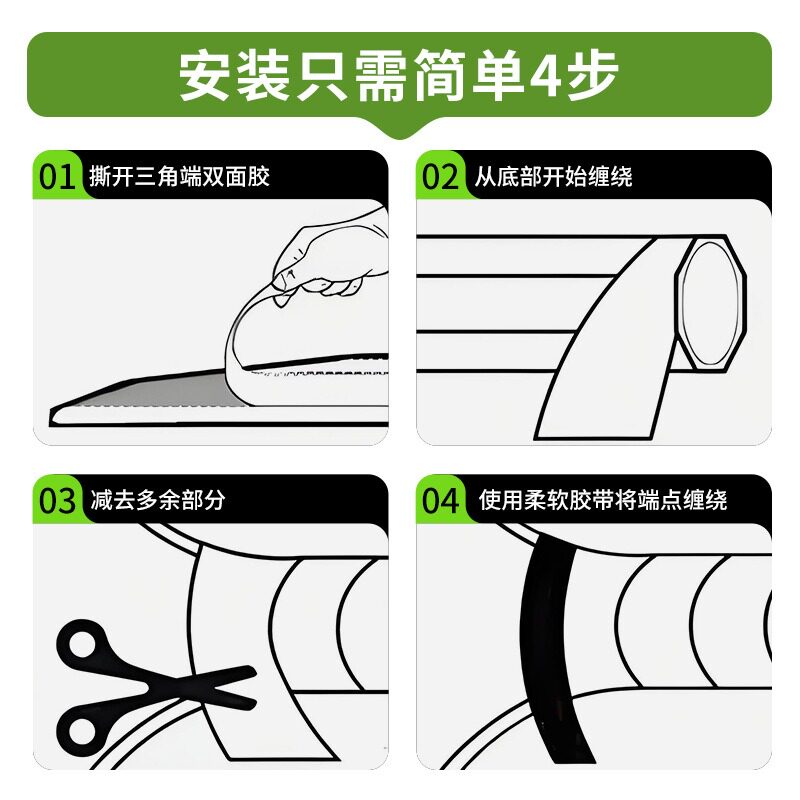 安装只需简单4步

01 撕开三角端双面胶

02 从底部开始缠绕

03 减去多余部分

04 使用柔软胶带将端点缠绕