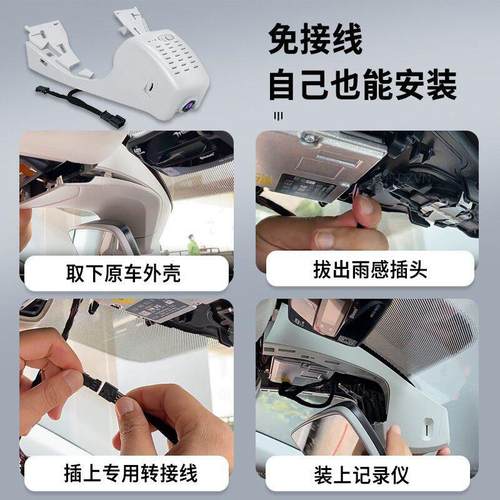 免接线
自己也能安装

取下原车外壳

拔出雨感插头

插上专用转接线

装上记录仪