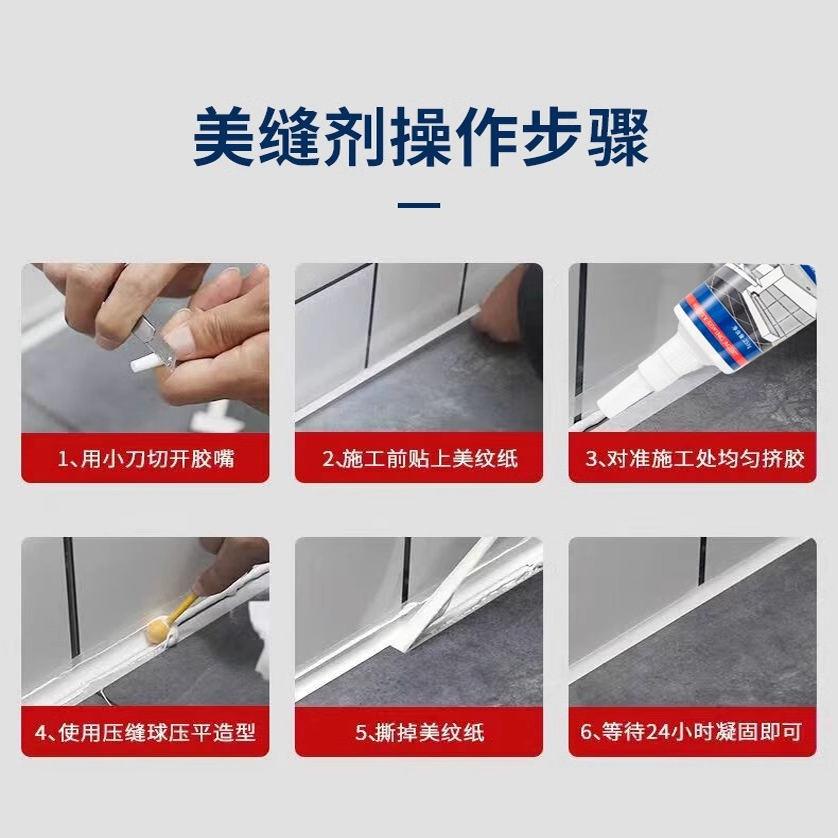 美缝剂操作步骤

1、用小刀切开胶嘴

2、施工前贴上美纹纸

3、对准施工处均匀挤胶

4、使用压缝球压平造型

5、撕掉美纹纸

6、等待24小时凝固即可