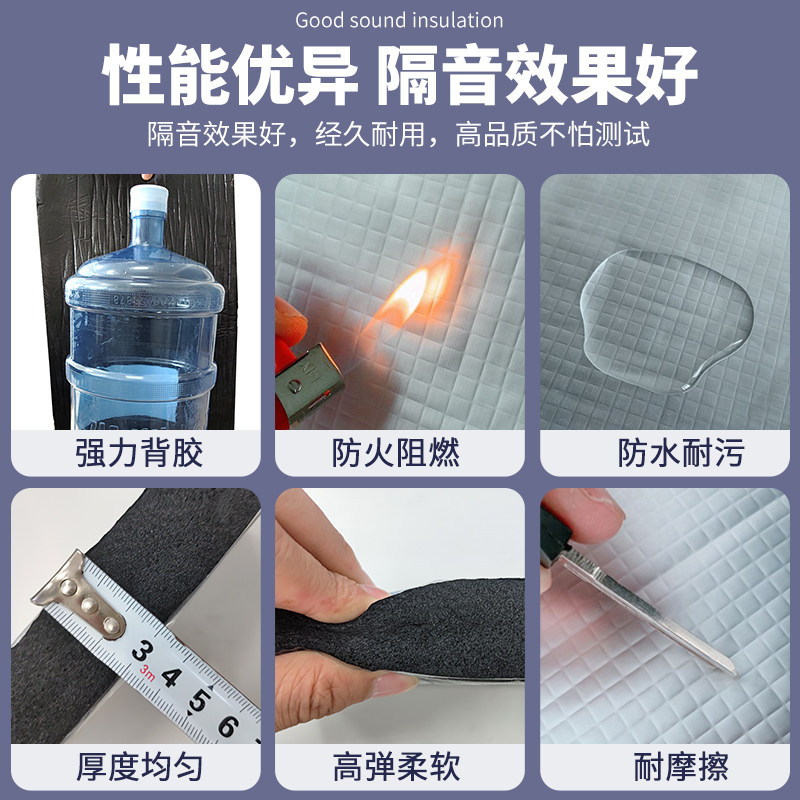 Good sound insulation

性能优异 隔音效果好

隔音效果好，经久耐用，高品质不怕测试

强力背胶

防火阻燃

防水耐污

3 4 5 6
3m

厚度均匀

高弹柔软

耐摩擦