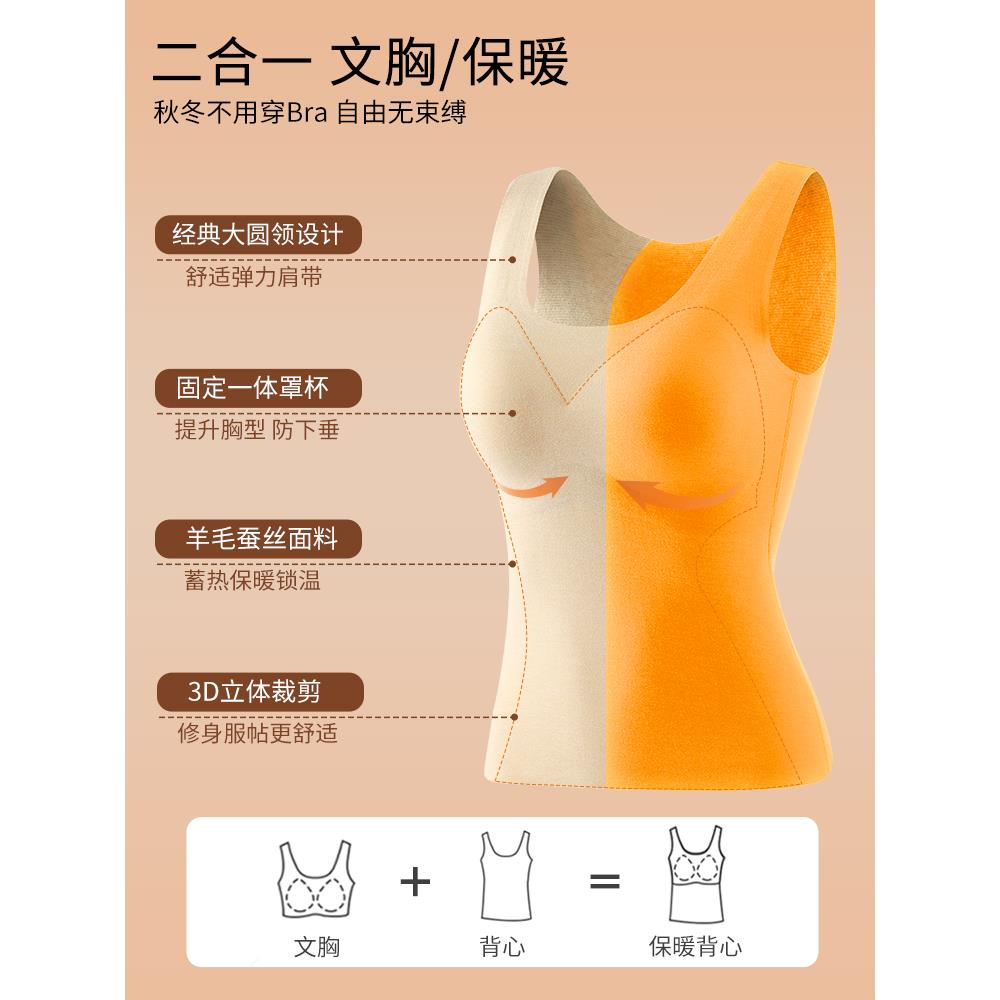 二合一 文胸/保暖
秋冬不用穿Bra 自由无束缚

经典大圆领设计
舒适弹力肩带

固定一体罩杯
提升胸型 防下垂

羊毛蚕丝面料
蓄热保暖锁温

3D立体裁剪
修身服帖更舒适

文胸 + 背心 = 保暖背心