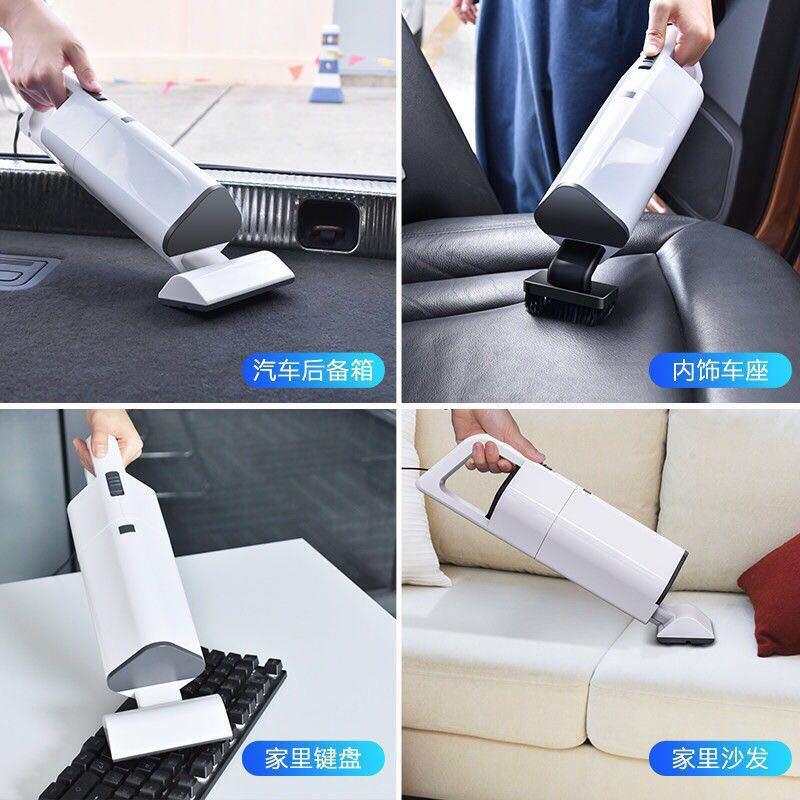 汽车后备箱

内饰车座

家里键盘

家里沙发