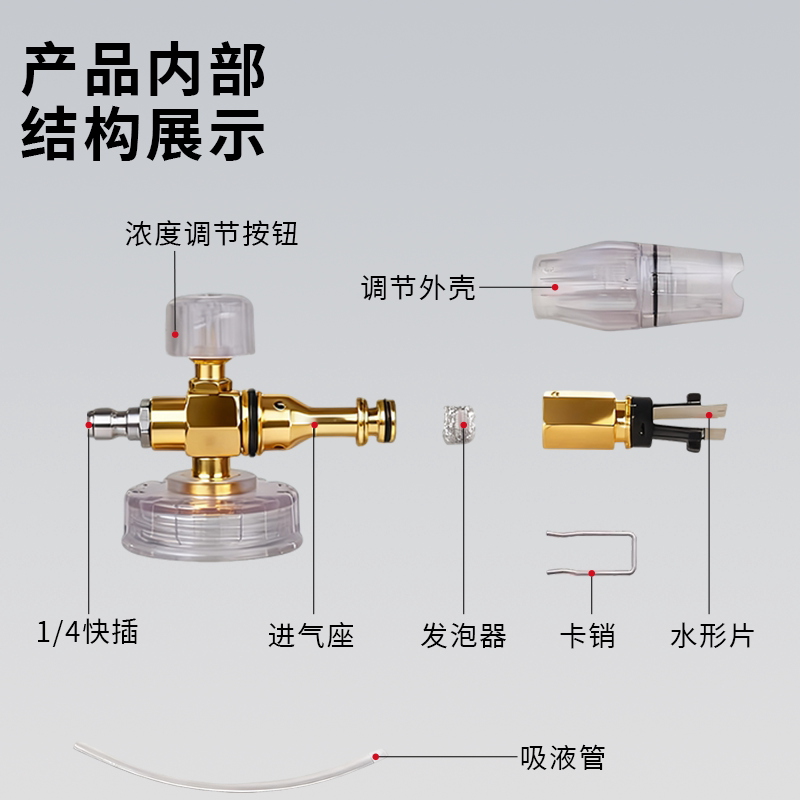 产品内部
结构展示

浓度调节按钮

调节外壳

1/4快插

进气座

发泡器

卡销

水形片

吸液管