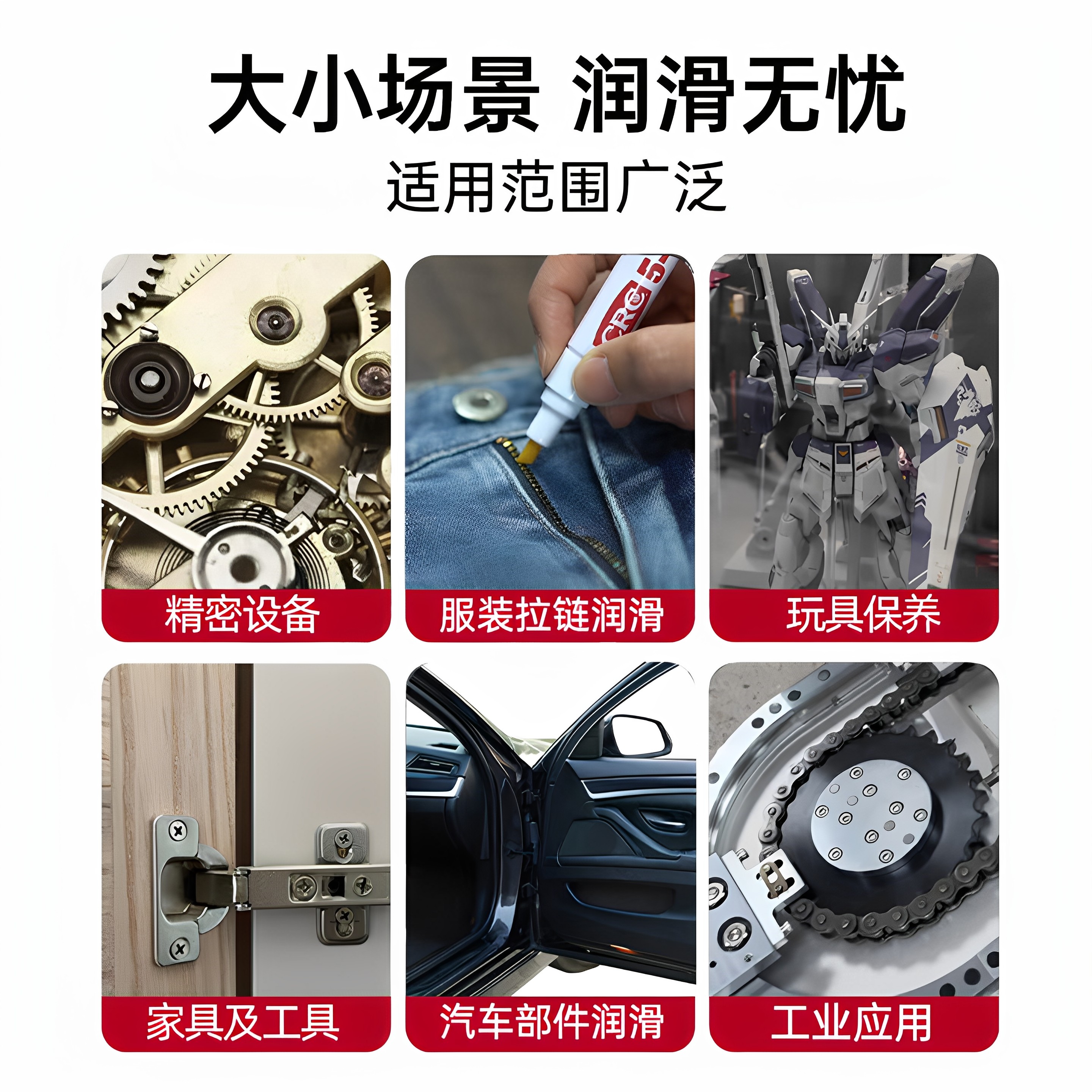 大小场景 润滑无忧

适用范围广泛

CRC 5

精密设备

服装拉链润滑

玩具保养

家具及工具

汽车部件润滑

工业应用