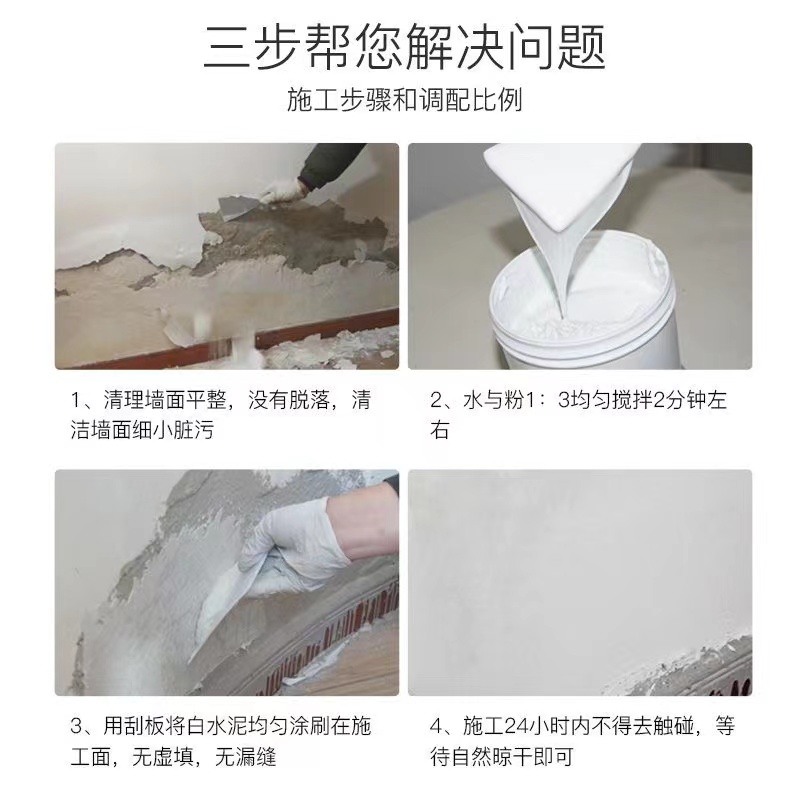 三步帮您解决问题

施工步骤和调配比例

1、清理墙面平整，没有脱落，清洁墙面细小脏污

2、水与粉1：3均匀搅拌2分钟左右

3、用刮板将白水泥均匀涂刷在施工面，无虚填，无漏缝

4、施工24小时内不得去触碰，等待自然晾干即可