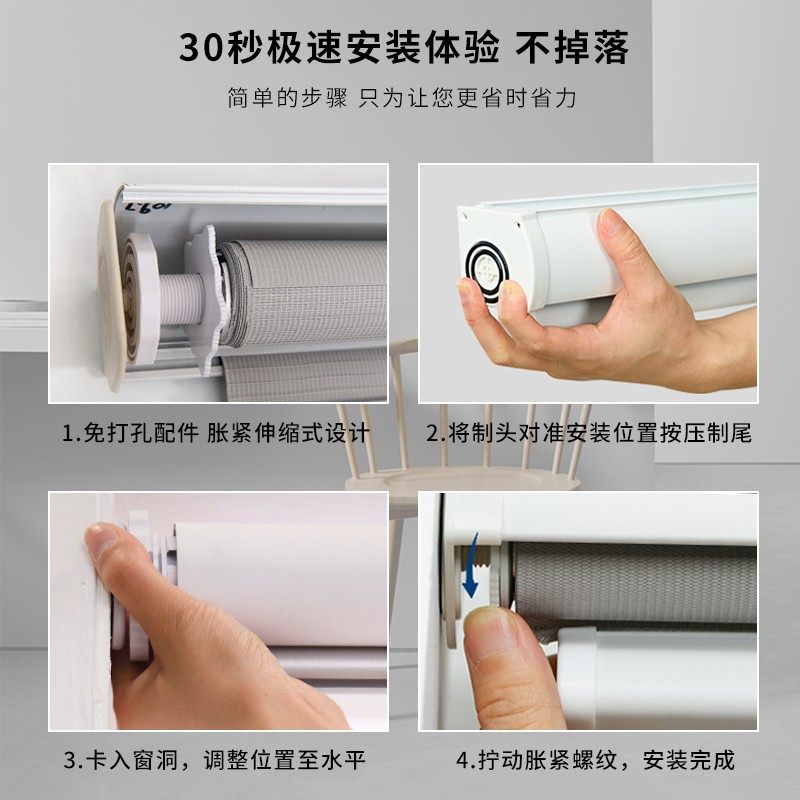 30秒极速安装体验 不掉落

简单的步骤 只为让您更省时省力

1.免打孔配件 胀紧伸缩式设计

2.将制头对准安装位置按压制尾

3.卡入窗洞，调整位置至水平

4.拧动胀紧螺纹，安装完成