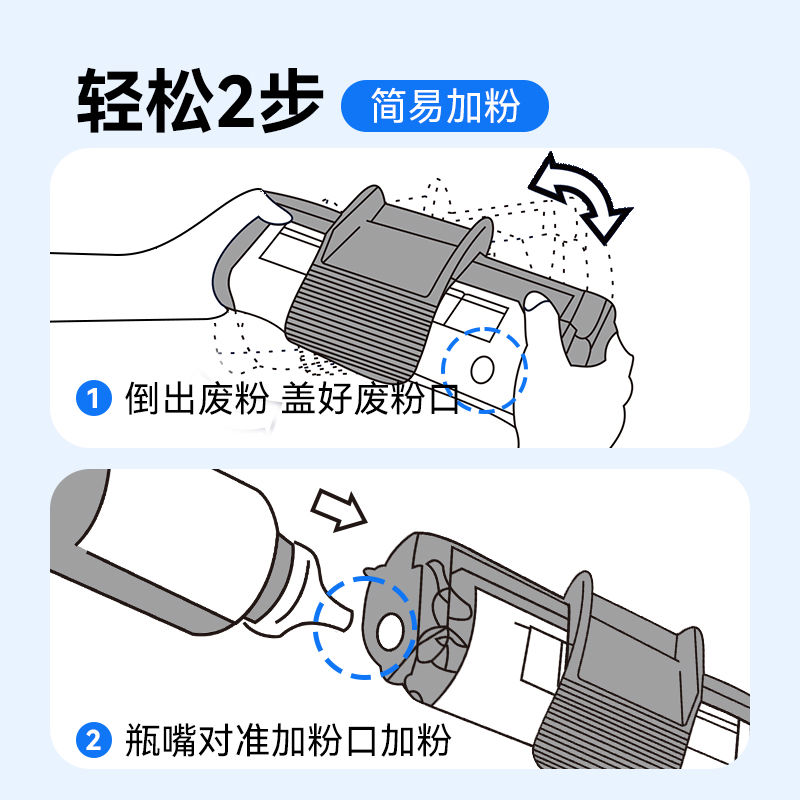 轻松2步 简易加粉

1 倒出废粉 盖好废粉口

2 瓶嘴对准加粉口加粉