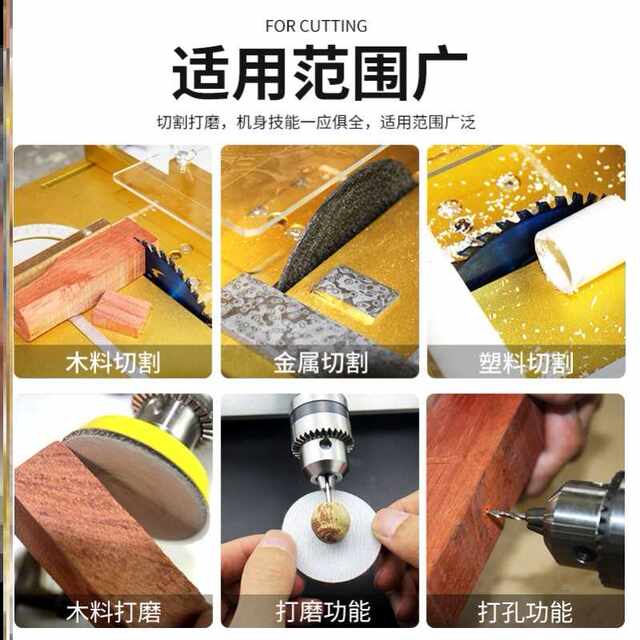 FOR CUTTING

适用范围广

切割打磨，机身技能一应俱全，适用范围广泛

木料切割

金属切割

塑料切割

木料打磨

打磨功能

打孔功能