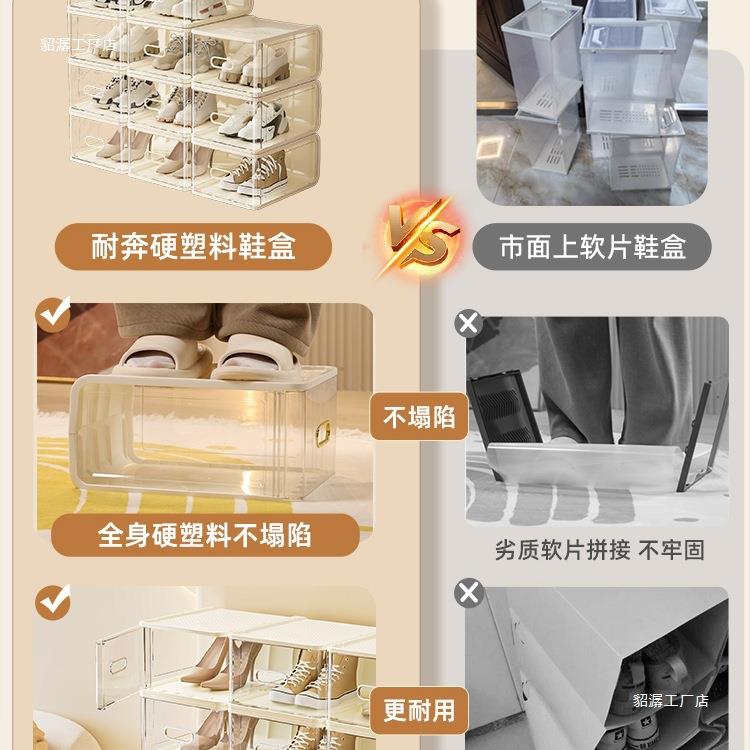 貂潺工厂店

耐奔硬塑料鞋盒

VS

市面上软片鞋盒

不塌陷

全身硬塑料不塌陷

劣质软片拼接 不牢固

更耐用

貂潺工厂店