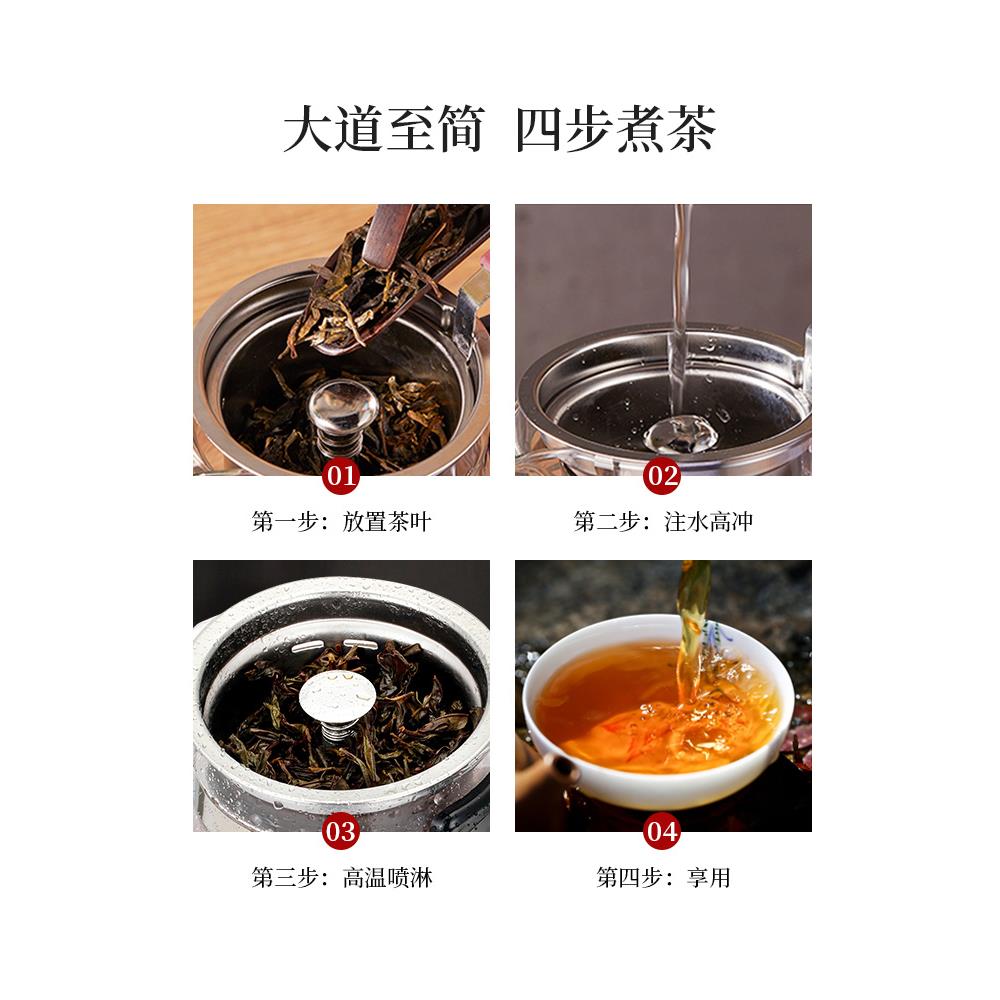 大道至简 四步煮茶

01

第一步：放置茶叶

02

第二步：注水高冲

03

第三步：高温喷淋

04

第四步：享用