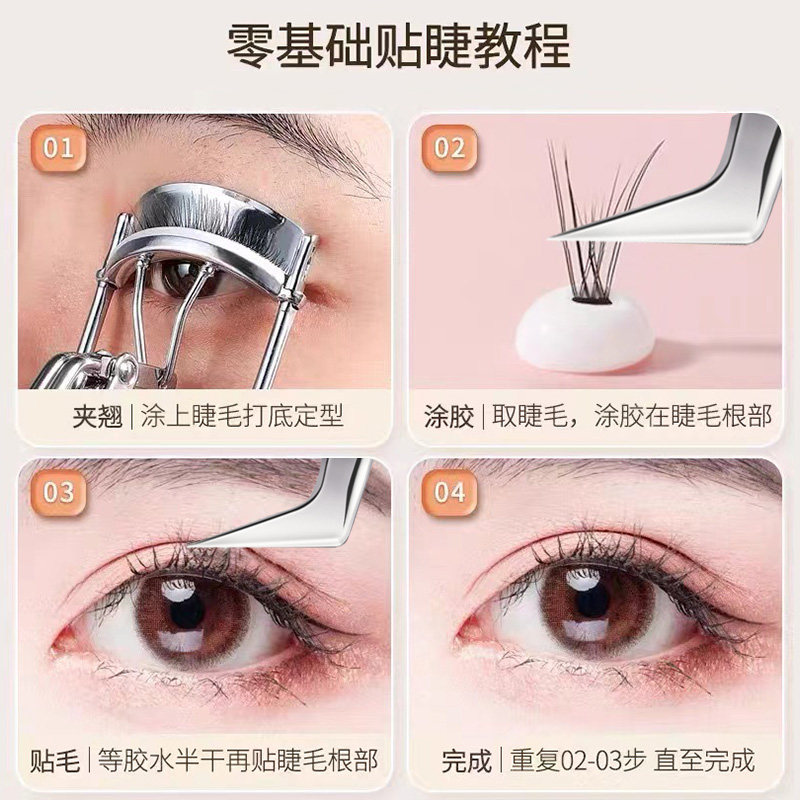 零基础贴睫教程

01

夹翘 | 涂上睫毛打底定型

02

涂胶 | 取睫毛，涂胶在睫毛根部

03

贴毛 | 等胶水半干再贴睫毛根部

04

完成 | 重复02-03步 直至完成