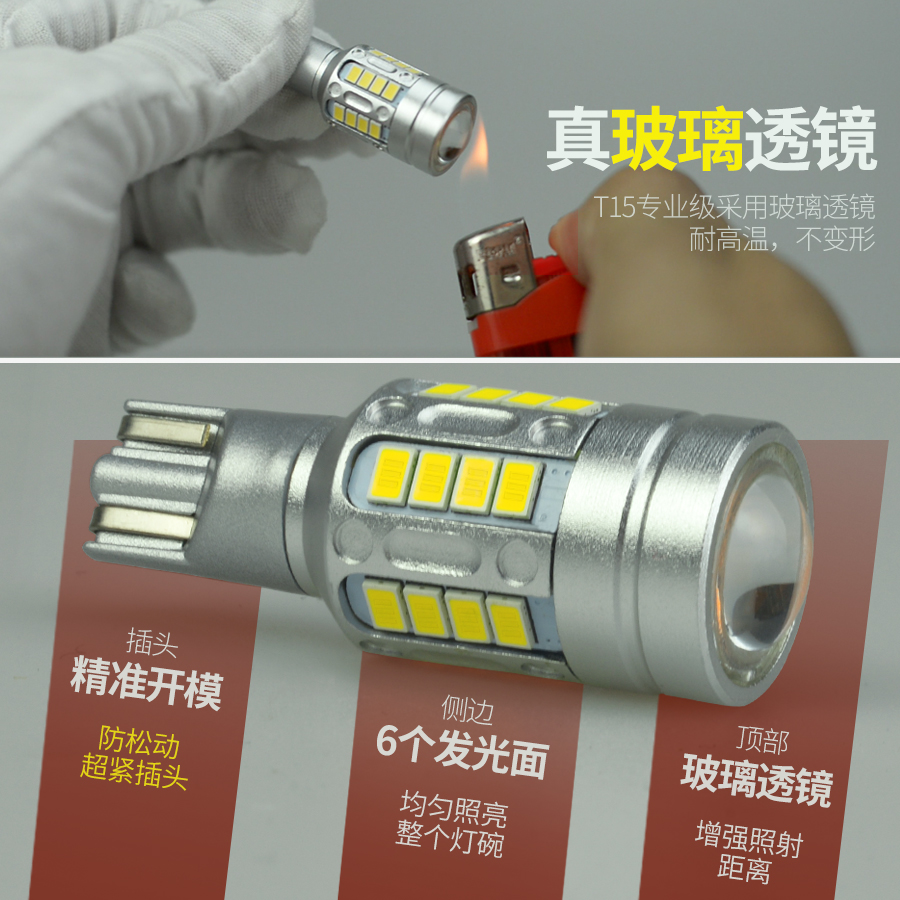 真玻璃透镜

T15专业级采用玻璃透镜
耐高温，不变形

插头
精准开模

防松动
超紧插头

侧边
6个发光面

均匀照亮
整个灯碗

顶部
玻璃透镜

增强照射
距离