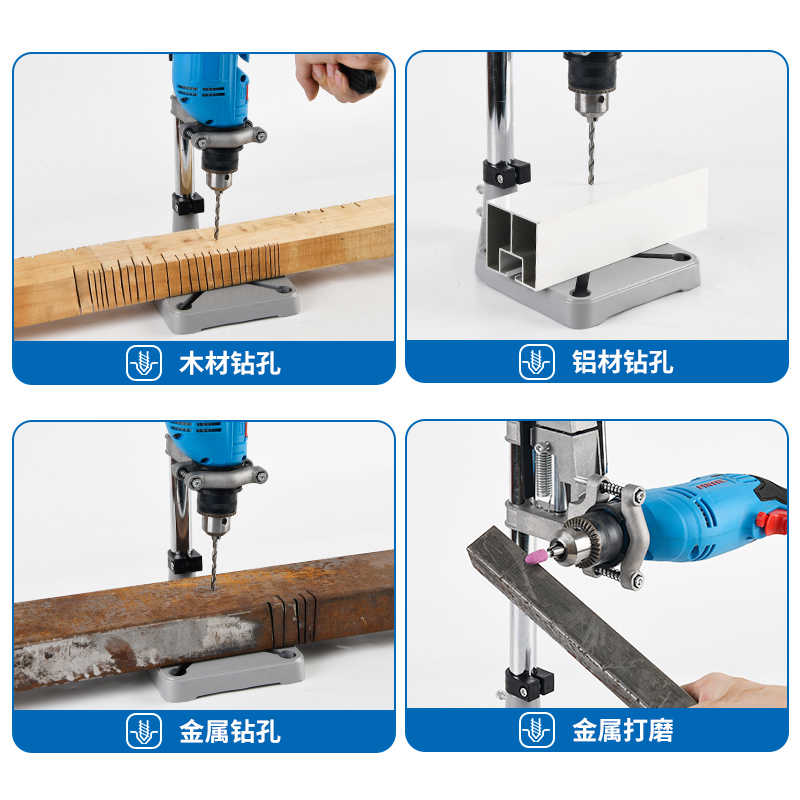 木材钻孔

铝材钻孔

金属钻孔

金属打磨