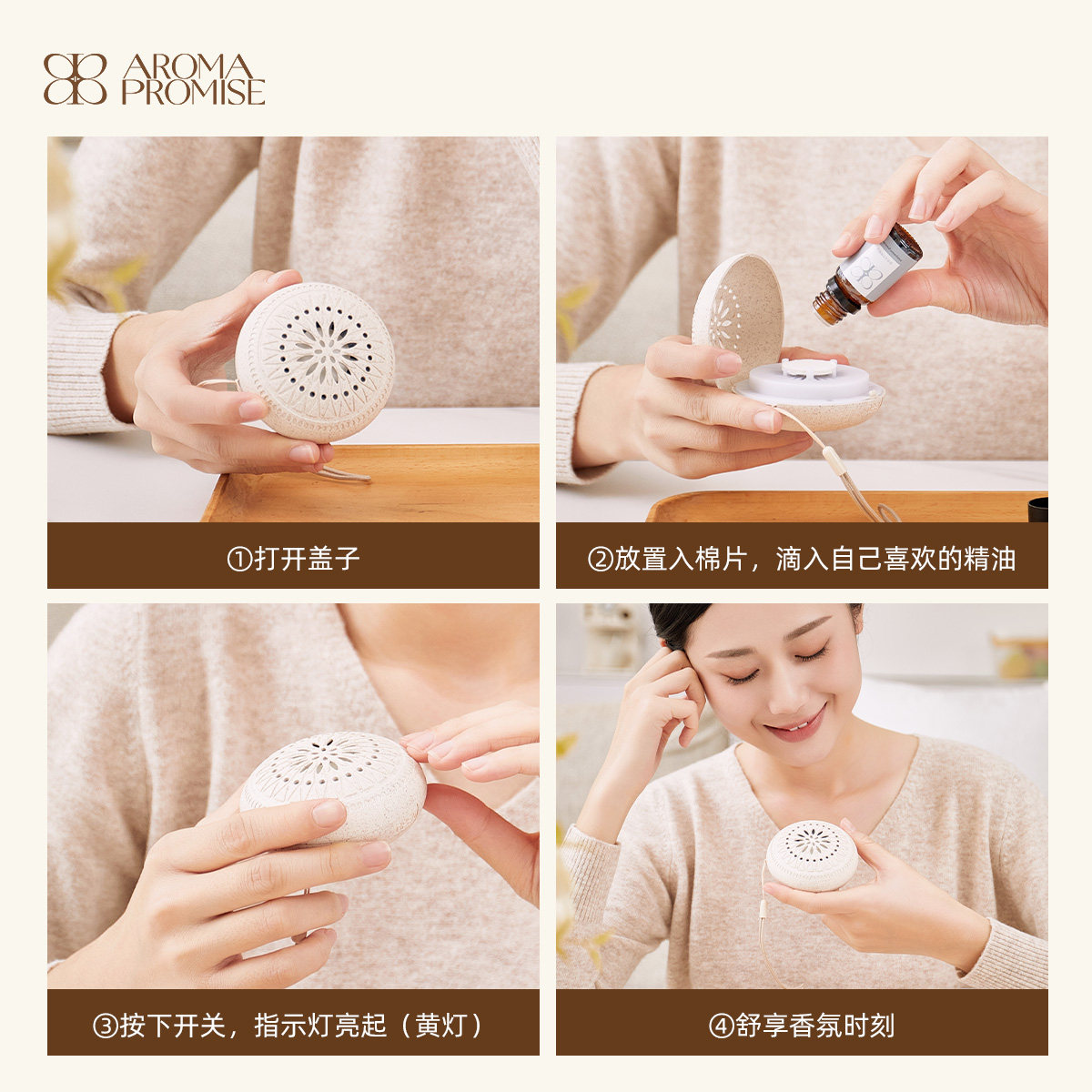 AROMA PROMISE

①打开盖子

②放置入棉片，滴入自己喜欢的精油

③按下开关，指示灯亮起（黄灯）

④舒享香氛时刻