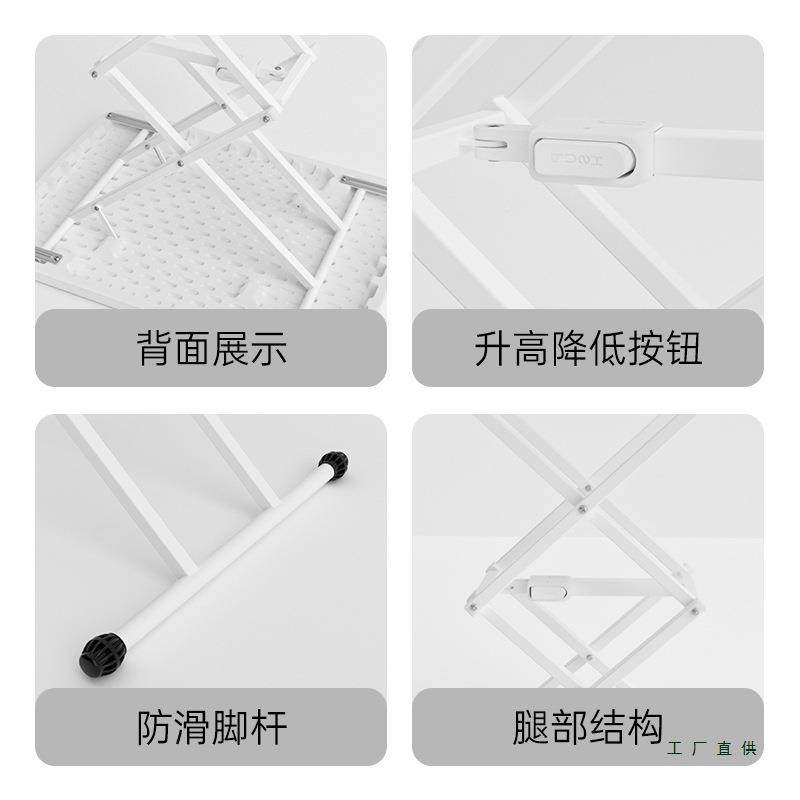 背面展示

升高降低按钮

防滑脚杆

腿部结构

工厂直供