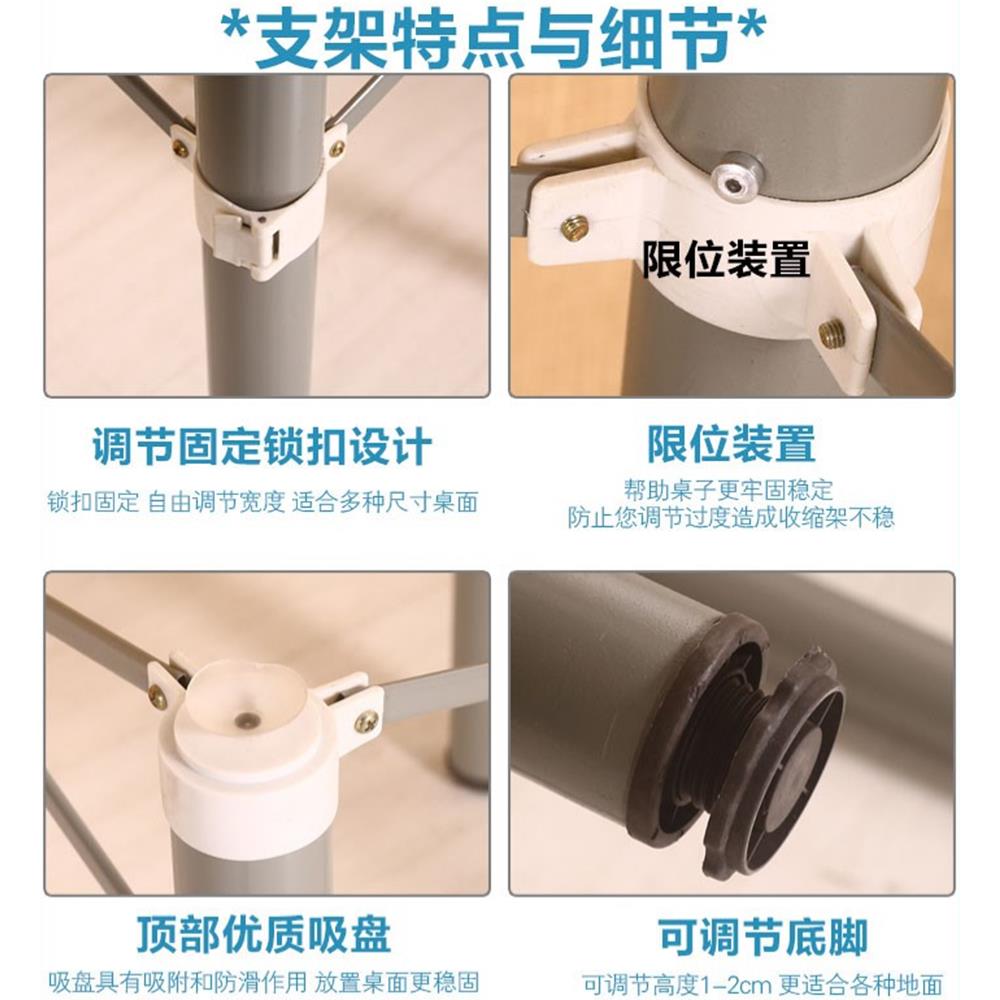 *支架特点与细节*

限位装置

调节固定锁扣设计

锁扣固定 自由调节宽度 适合多种尺寸桌面

限位装置

帮助桌子更牢固稳定
防止您调节过度造成收缩架不稳

顶部优质吸盘

吸盘具有吸附和防滑作用 放置桌面更稳固

可调节底脚

可调节高度1-2cm 更适合各种地面