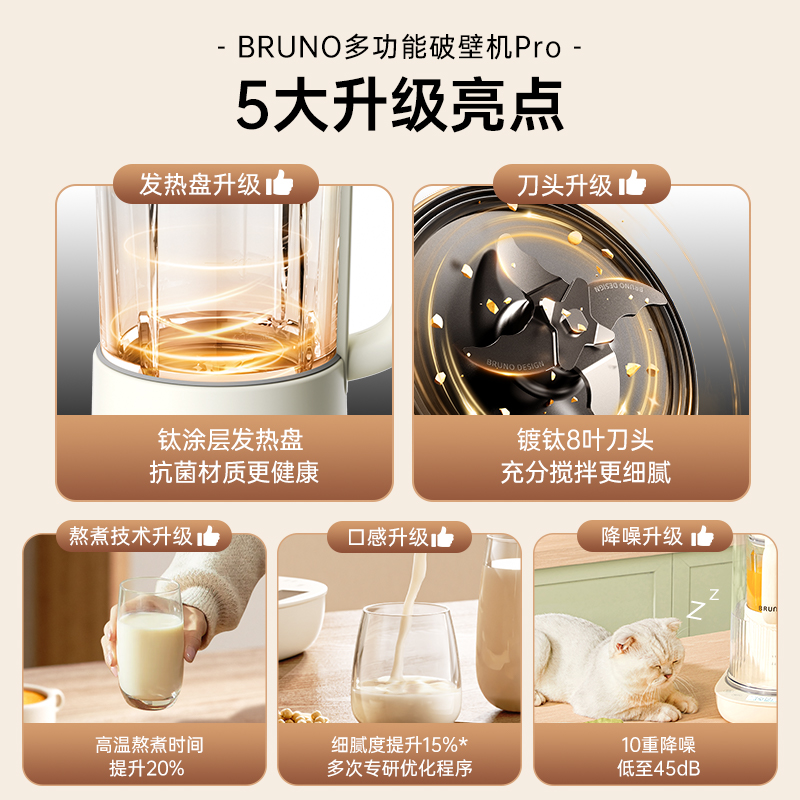 - BRUNO多功能破壁机Pro -

5大升级亮点

发热盘升级

钛涂层发热盘
抗菌材质更健康

刀头升级

BRUNO DESIGN

BRUNO DESIGN

镀钛8叶刀头
充分搅拌更细腻

熬煮技术升级

高温熬煮时间
提升20%

口感升级

细腻度提升15%*
多次专研优化程序

降噪升级

Z Z

BRUNO

10重降噪
低至45dB