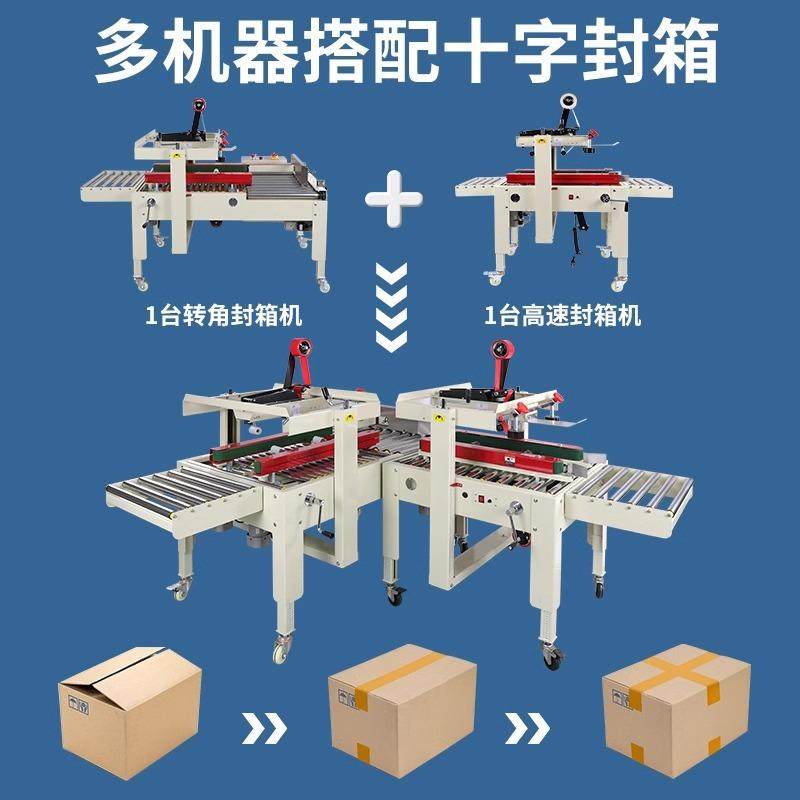 多机器搭配十字封箱

1台转角封箱机

1台高速封箱机