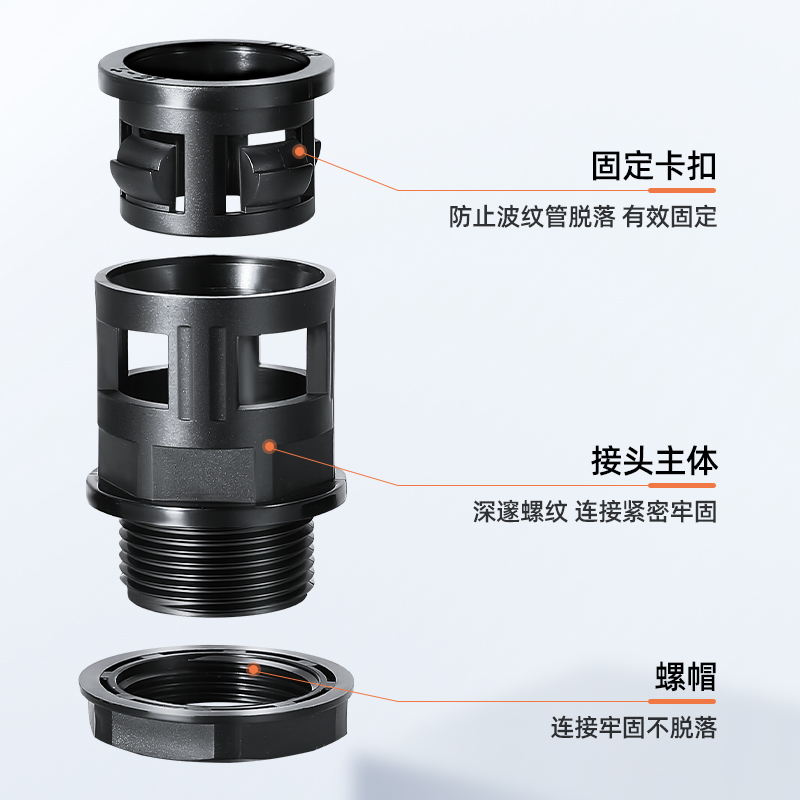 固定卡扣

防止波纹管脱落 有效固定

接头主体

深邃螺纹 连接紧密牢固

螺帽

连接牢固不脱落