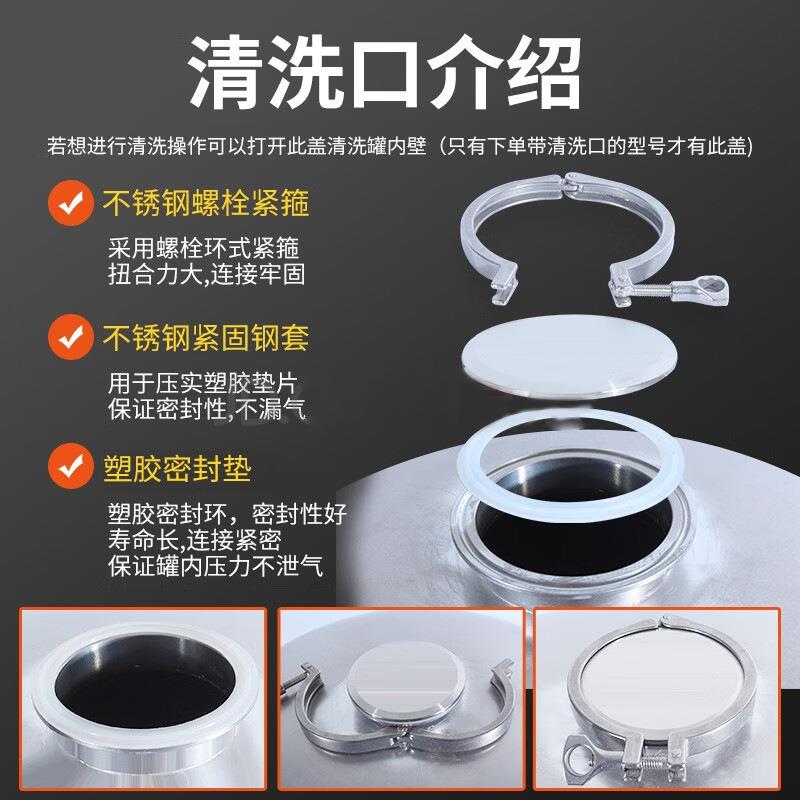 清洗口介绍

若想进行清洗操作可以打开此盖清洗罐内壁（只有下单带清洗口的型号才有此盖）

不锈钢螺栓紧箍

采用螺栓环式紧箍
扭合力大,连接牢固

不锈钢紧固钢套

用于压实塑胶垫片
保证密封性,不漏气

塑胶密封垫

塑胶密封环，密封性好
寿命长,连接紧密
保证罐内压力不泄气