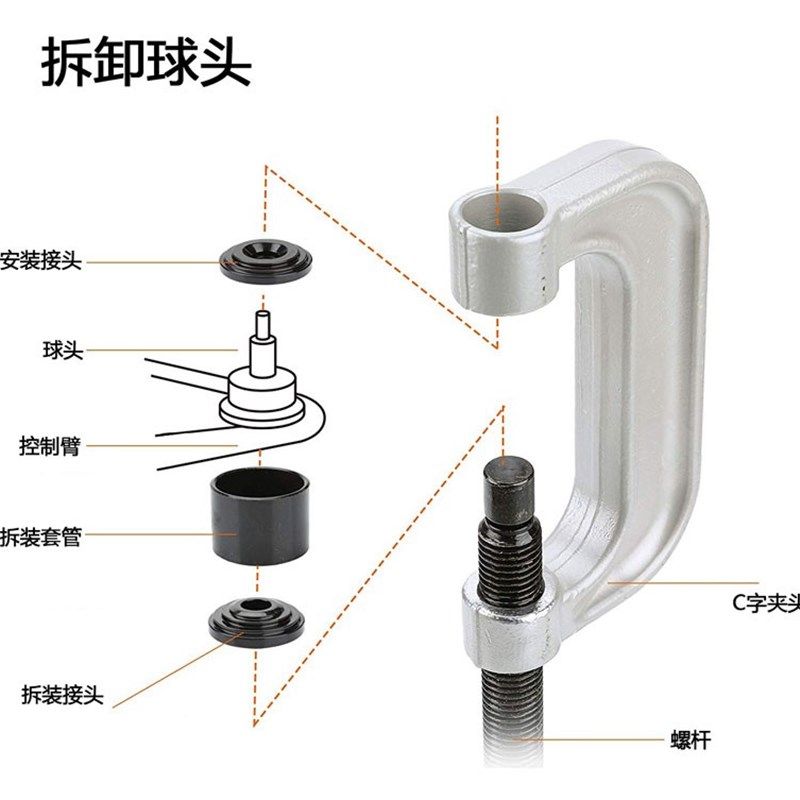 拆卸球头

安装接头

球头

控制臂

拆装套管

拆装接头

C字夹头

螺杆