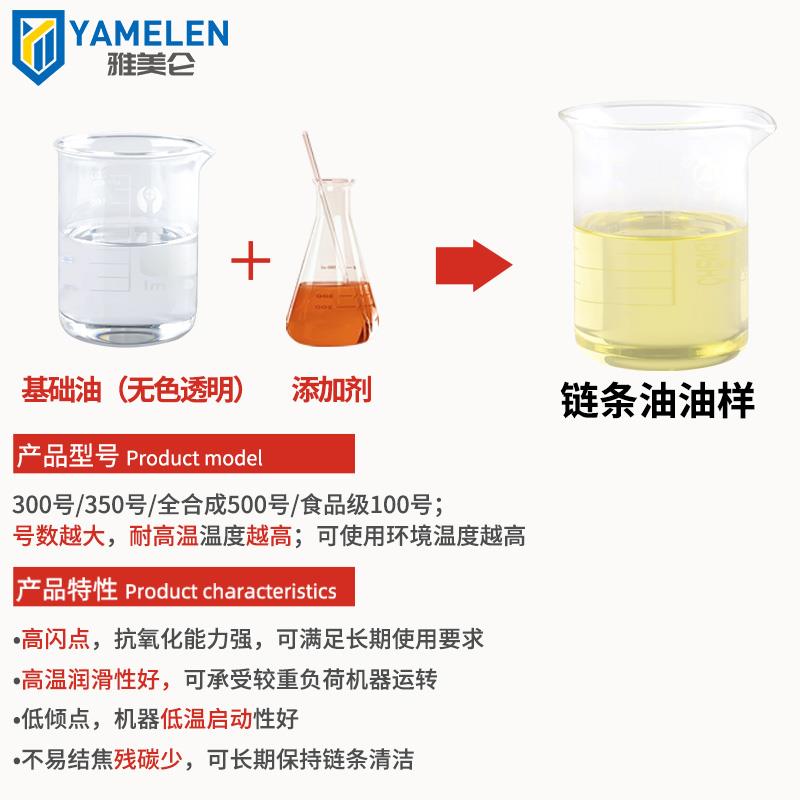 YAMELEN
雅美仑

+

基础油（无色透明）　添加剂

链条油油样

产品型号 Product model

300号/350号/全合成500号/食品级100号；
号数越大，耐高温温度越高；可使用环境温度越高

产品特性 Product characteristics

•高闪点，抗氧化能力强，可满足长期使用要求
•高温润滑性好，可承受较重负荷机器运转
•低倾点，机器低温启动性好
•不易结焦残碳少，可长期保持链条清洁