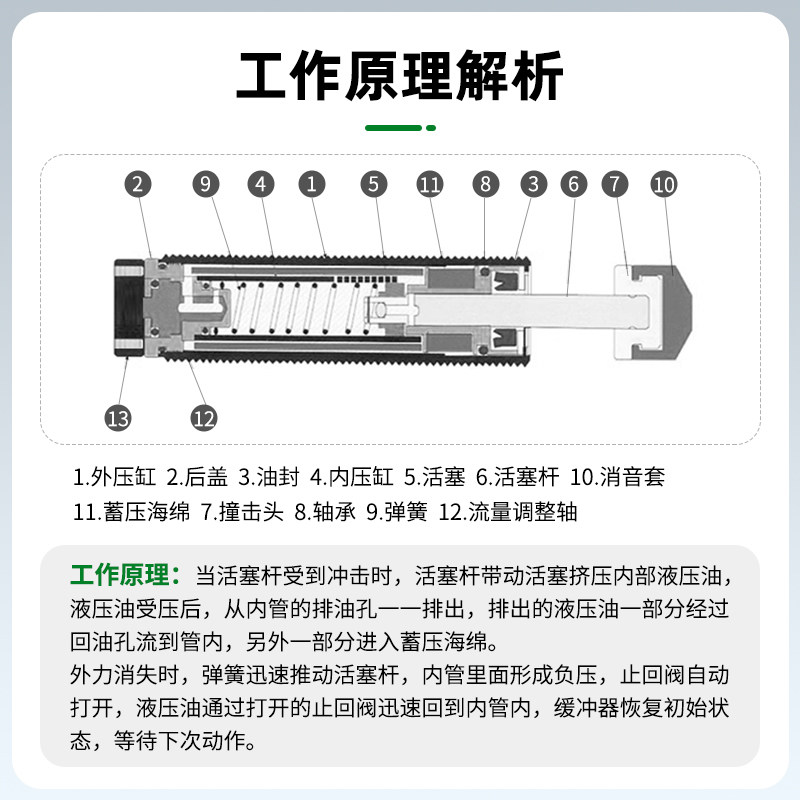 工作原理解析

2 9 4 1 5 11 8 3 6 7 10

13 12

1.外压缸 2.后盖 3.油封 4.内压缸 5.活塞 6.活塞杆 10.消音套
11.蓄压海绵 7.撞击头 8.轴承 9.弹簧 12.流量调整轴

工作原理：当活塞杆受到冲击时，活塞杆带动活塞挤压内部液压油，液压油受压后，从内管的排油孔一一排出，排出的液压油一部分经过回油孔流到管内，另外一部分进入蓄压海绵。
外力消失时，弹簧迅速推动活塞杆，内管里面形成负压，止回阀自动打开，液压油通过打开的止回阀迅速回到内管内，缓冲器恢复初始状态，等待下次动作。