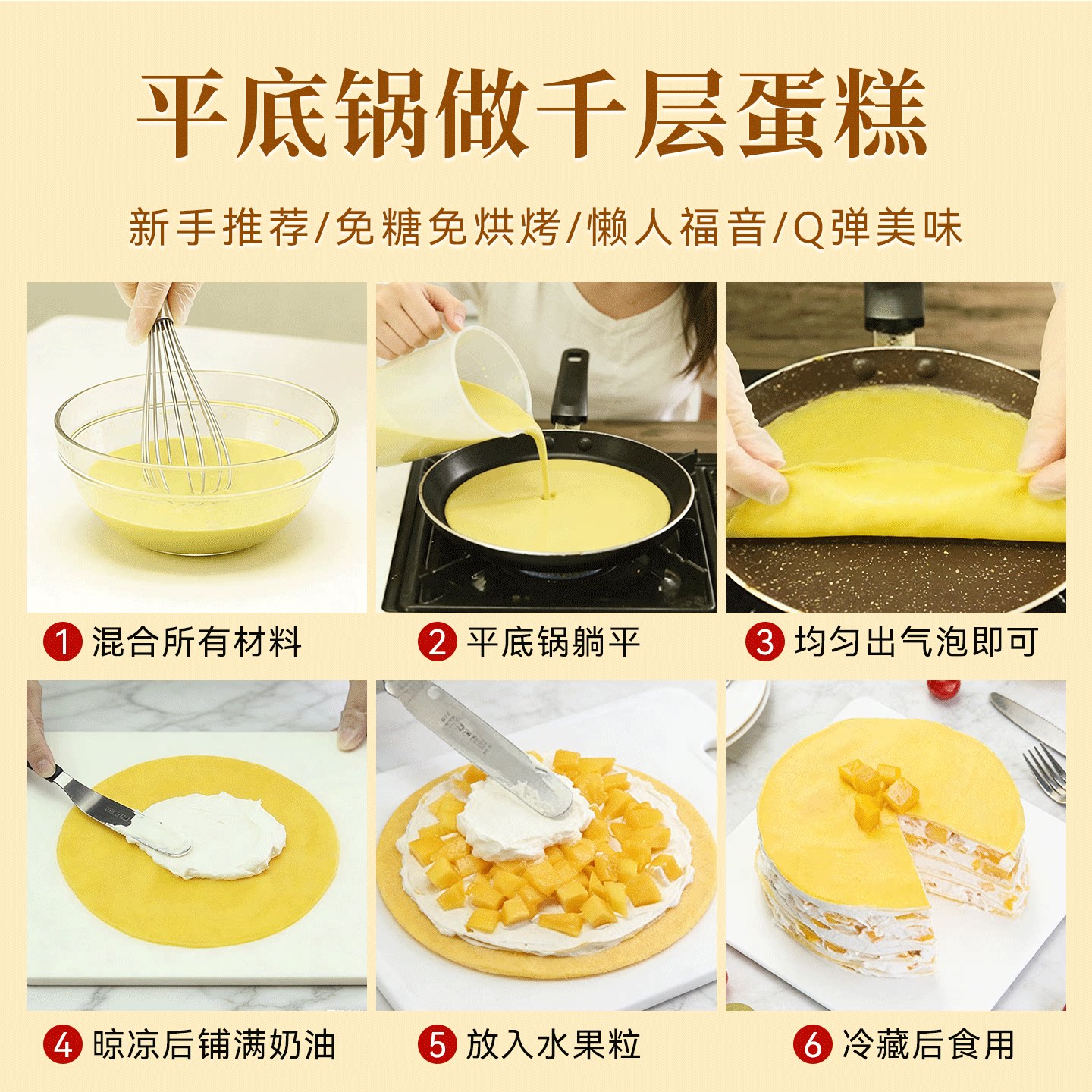 平底锅做千层蛋糕

新手推荐/免糖免烘烤/懒人福音/Q弹美味

1 混合所有材料

2 平底锅躺平

3 均匀出气泡即可

4 晾凉后铺满奶油

5 放入水果粒

6 冷藏后食用