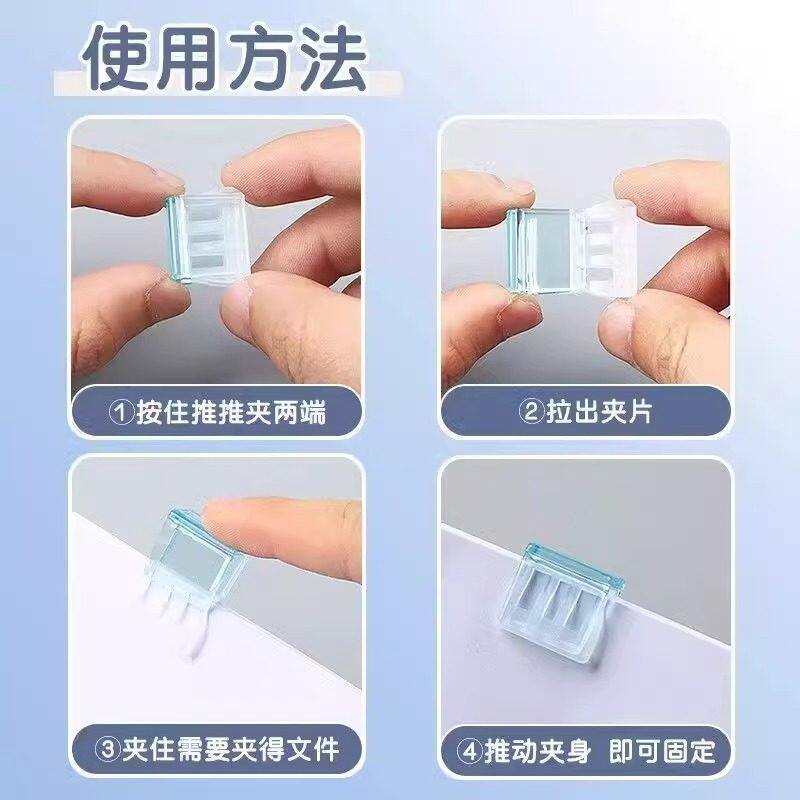 使用方法

①按住推推夹两端

②拉出夹片

③夹住需要夹得文件

④推动夹身 即可固定