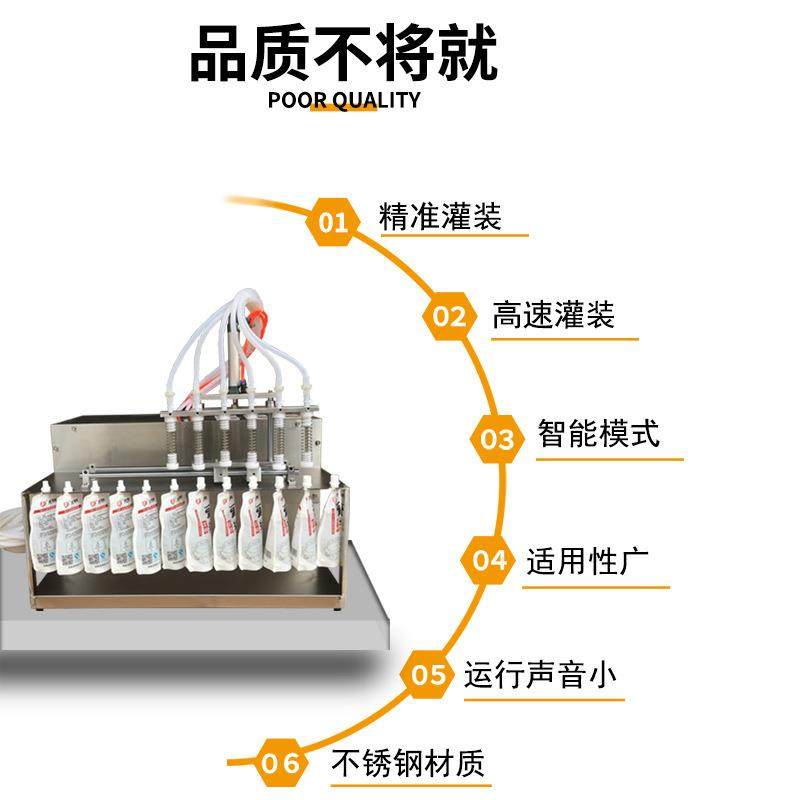 品质不将就
POOR QUALITY

01 精准灌装

02 高速灌装

03 智能模式

04 适用性广

05 运行声音小

06 不锈钢材质