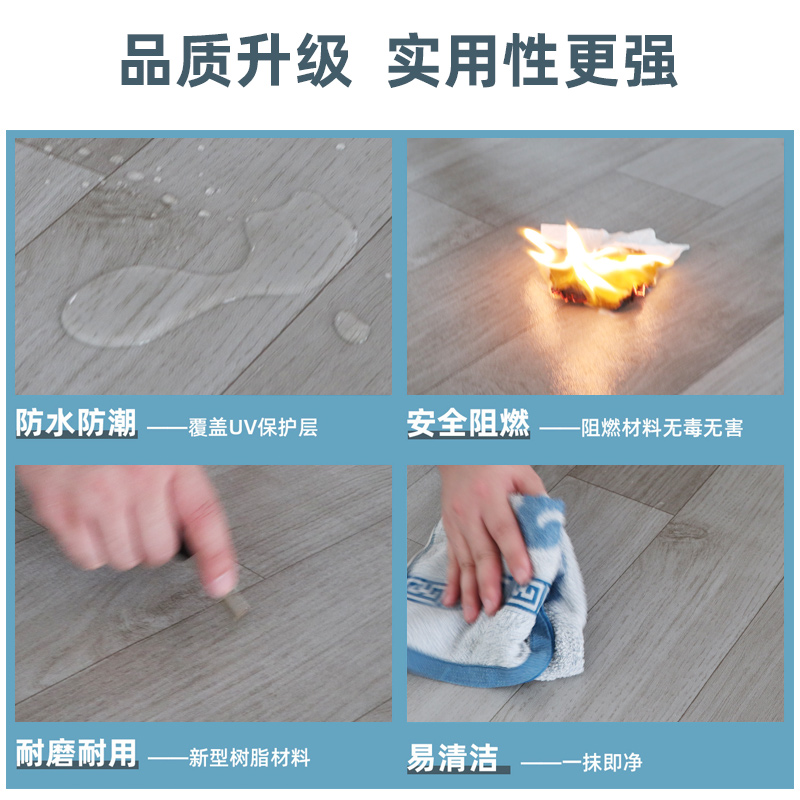 品质升级 实用性更强

防水防潮 ——覆盖UV保护层

安全阻燃 ——阻燃材料无毒无害

耐磨耐用 ——新型树脂材料

易清洁 ——一抹即净