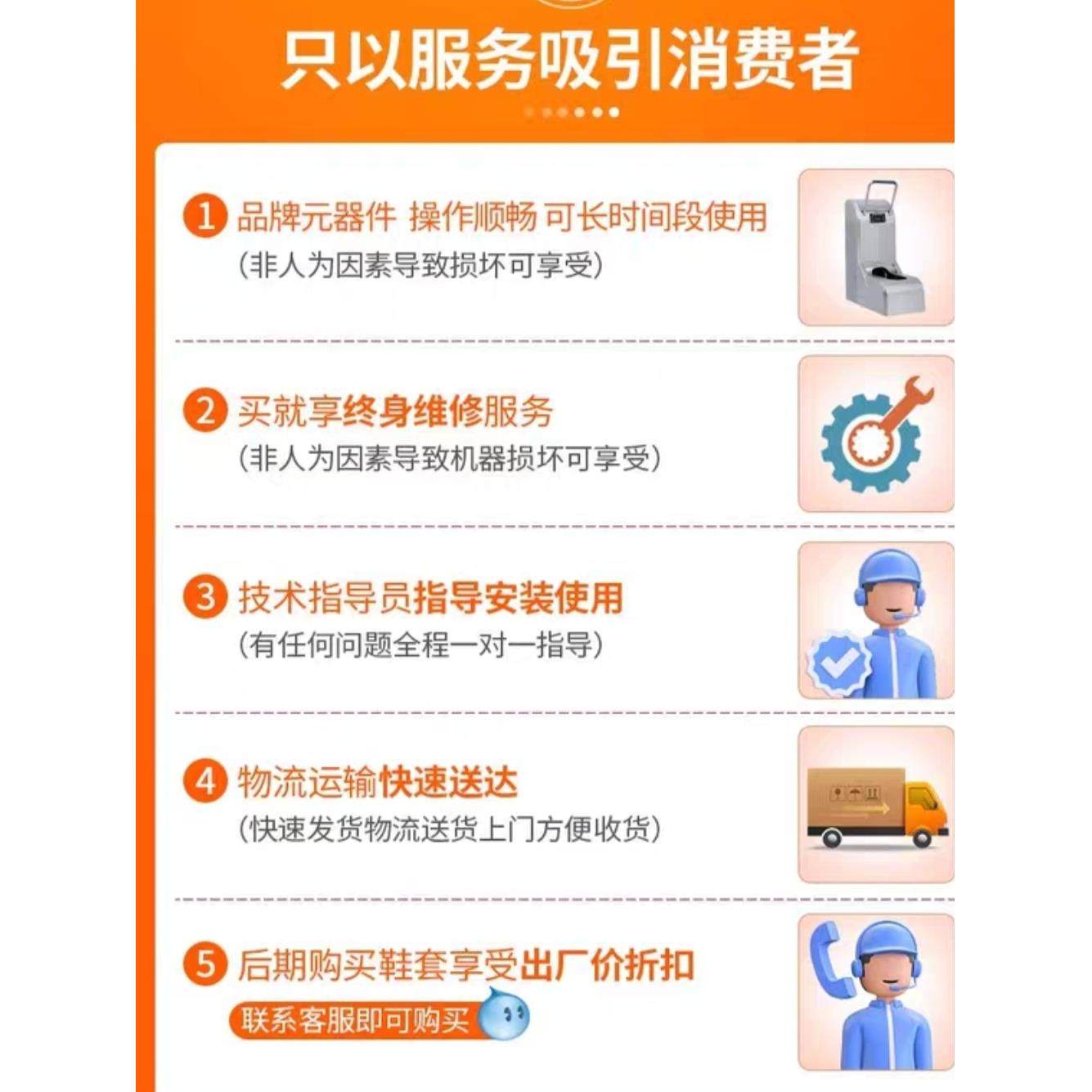 只以服务吸引消费者

1 品牌元器件 操作顺畅 可长时间段使用
(非人为因素导致损坏可享受)

2 买就享终身维修服务
(非人为因素导致机器损坏可享受)

3 技术指导员指导安装使用
(有任何问题全程一对一指导)

4 物流运输快速送达
(快速发货物流送货上门方便收货)

5 后期购买鞋套享受出厂价折扣
联系客服即可购买