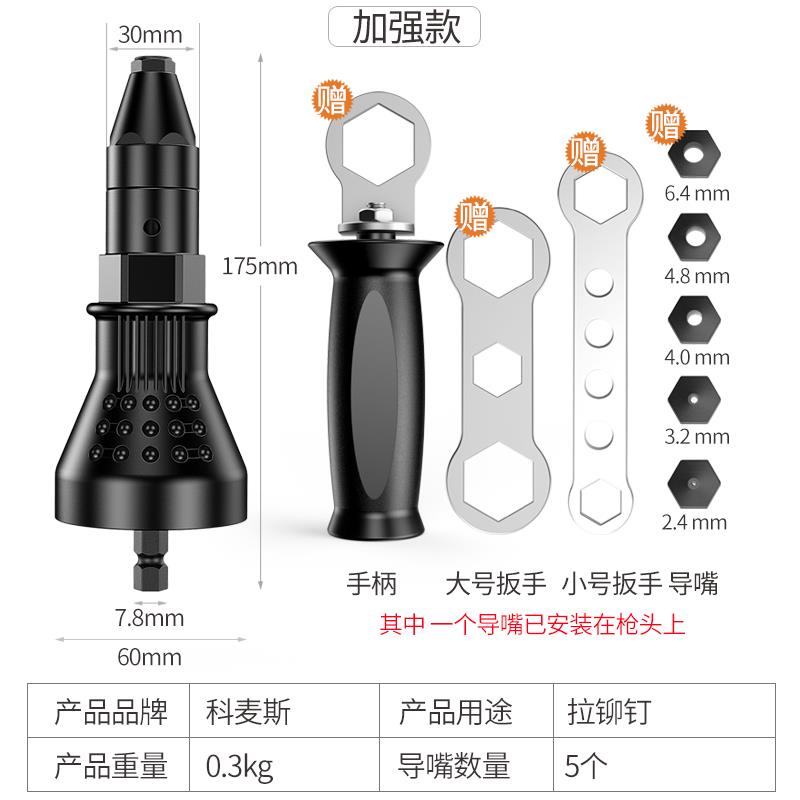 加强款

30mm

175mm

7.8mm

60mm

赠

赠

赠

赠

6.4 mm

4.8 mm

4.0 mm

3.2 mm

2.4 mm

手柄　大号扳手　小号扳手　导嘴

其中一个导嘴已安装在枪头上

| 产品品牌 | 科麦斯 | 产品用途 | 拉铆钉 |
|---|---|---|---|
| 产品重量 | 0.3kg | 导嘴数量 | 5个 |