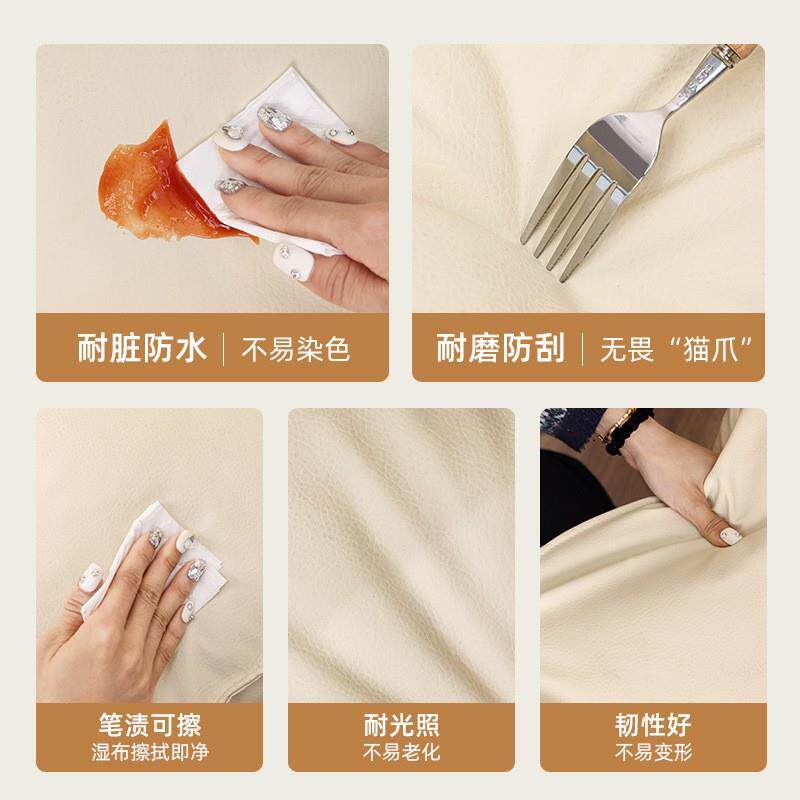 耐脏防水 | 不易染色

耐磨防刮 | 无畏“猫爪”

笔渍可擦
湿布擦拭即净

耐光照
不易老化

韧性好
不易变形