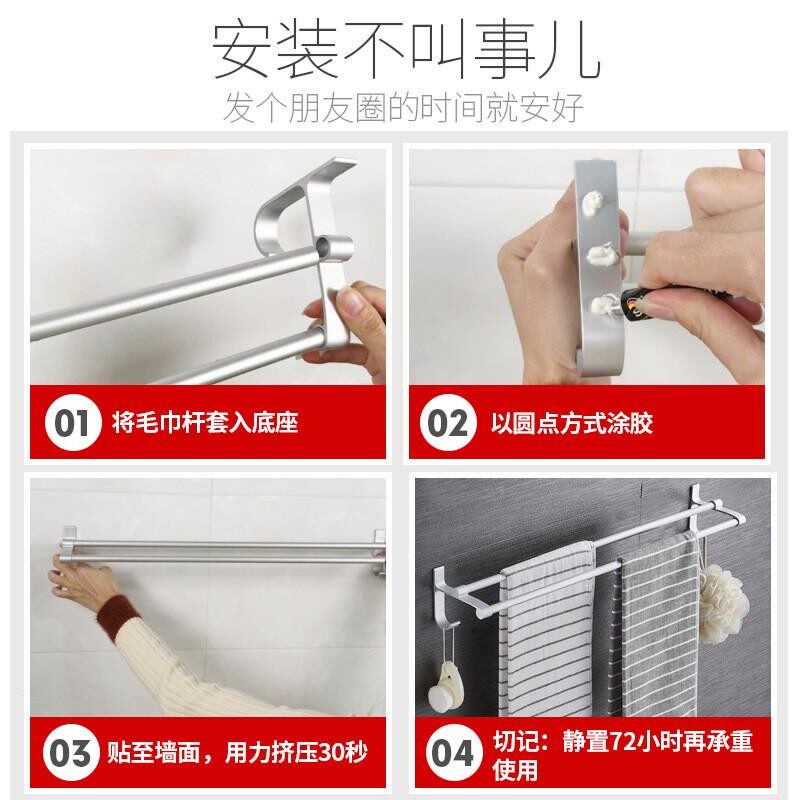 安装不叫事儿
发个朋友圈的时间就安好

01 将毛巾杆套入底座

02 以圆点方式涂胶

03 贴至墙面，用力挤压30秒

04 切记：静置72小时再承重使用