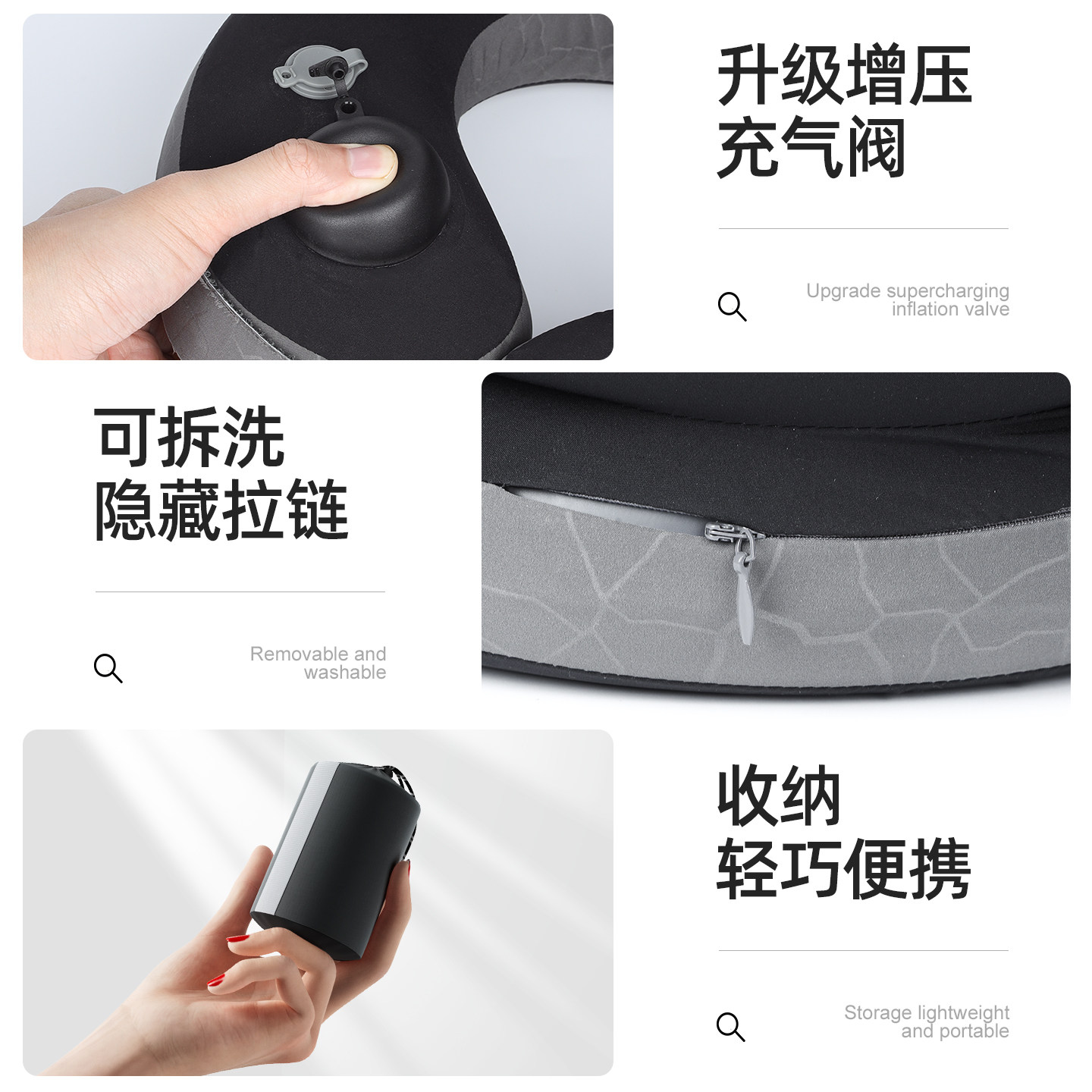 升级增压
充气阀

Upgrade supercharging inflation valve

可拆洗
隐藏拉链

Removable and washable

收纳
轻巧便携

Storage lightweight and portable